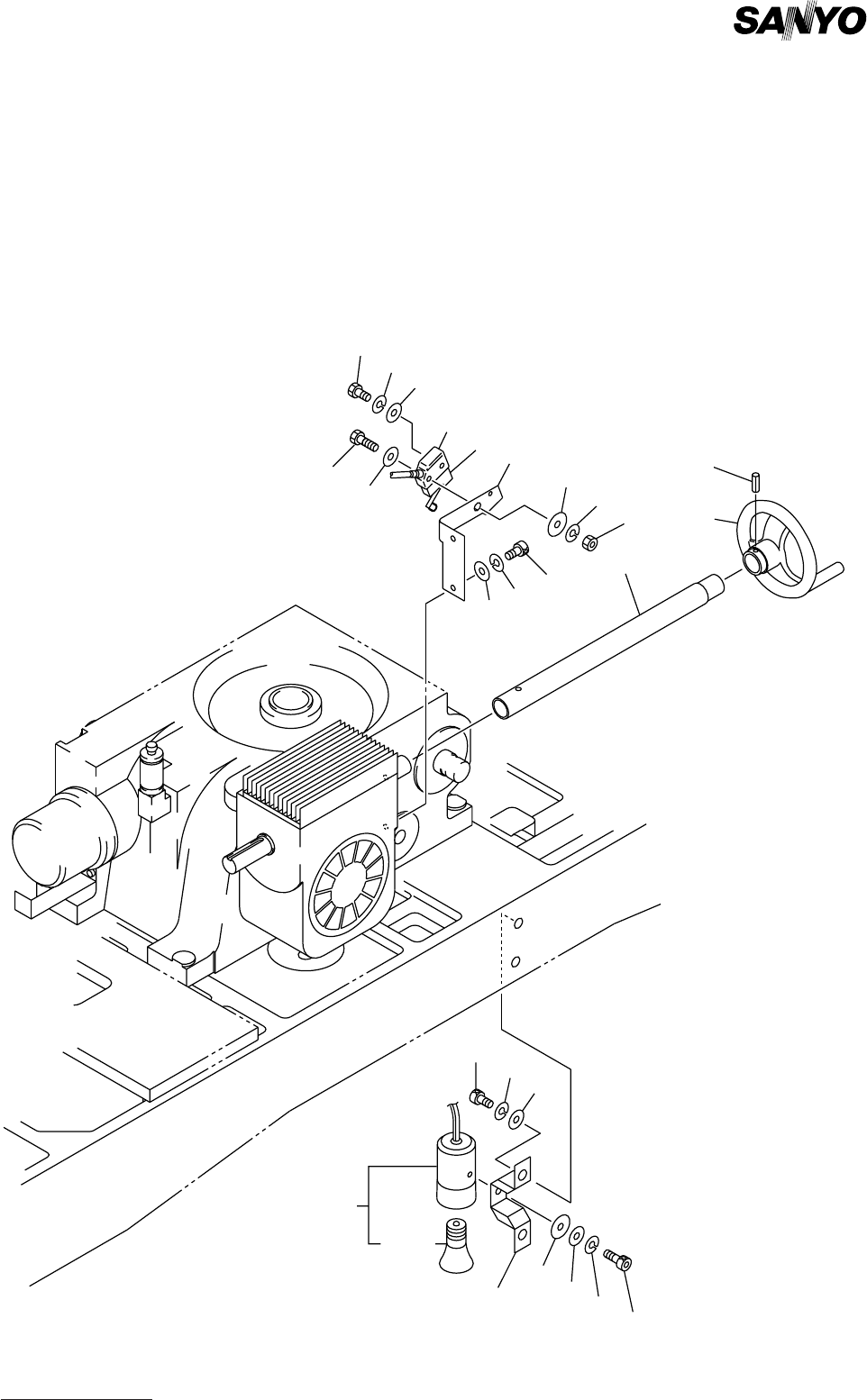 SANYO