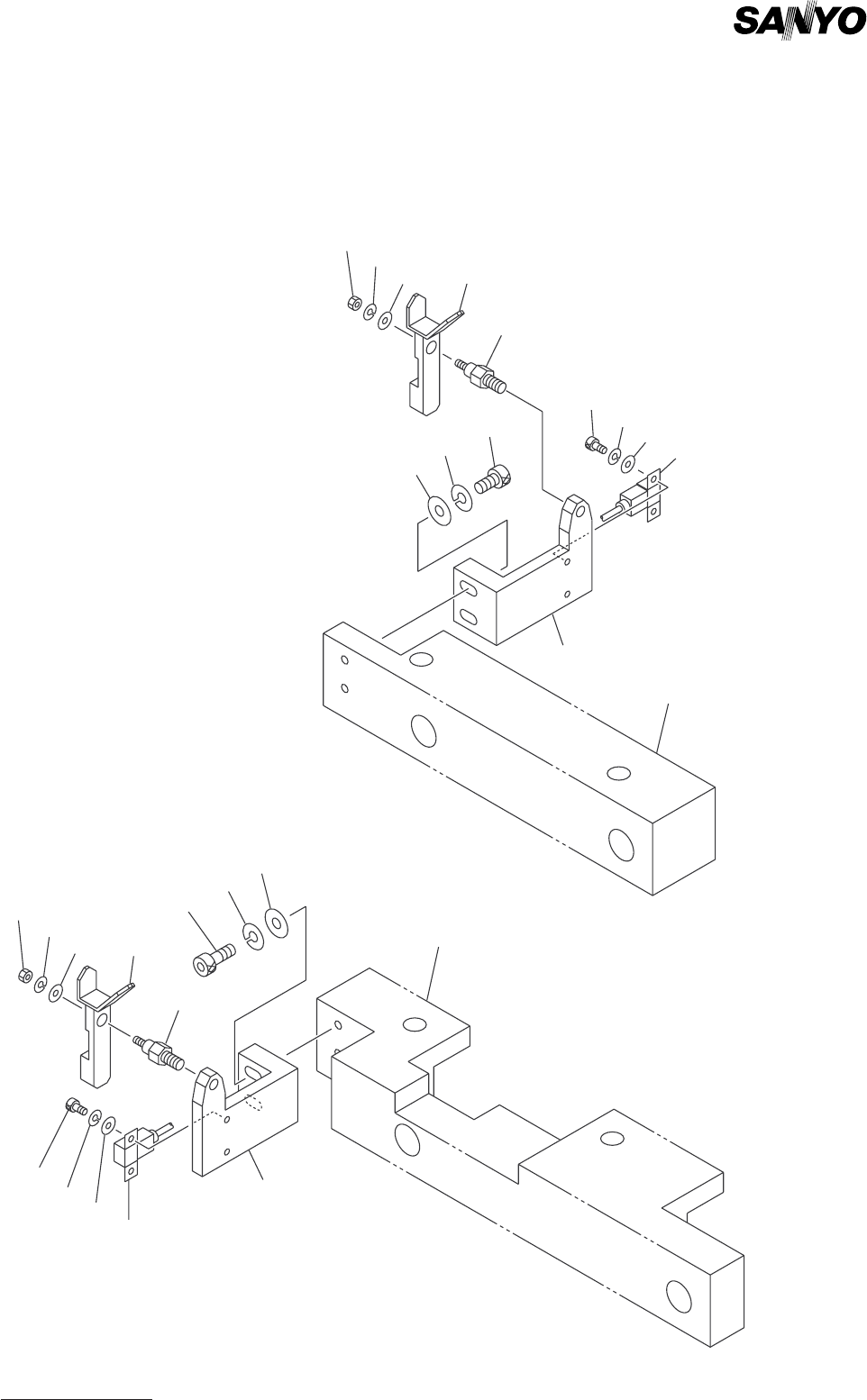 SANYO