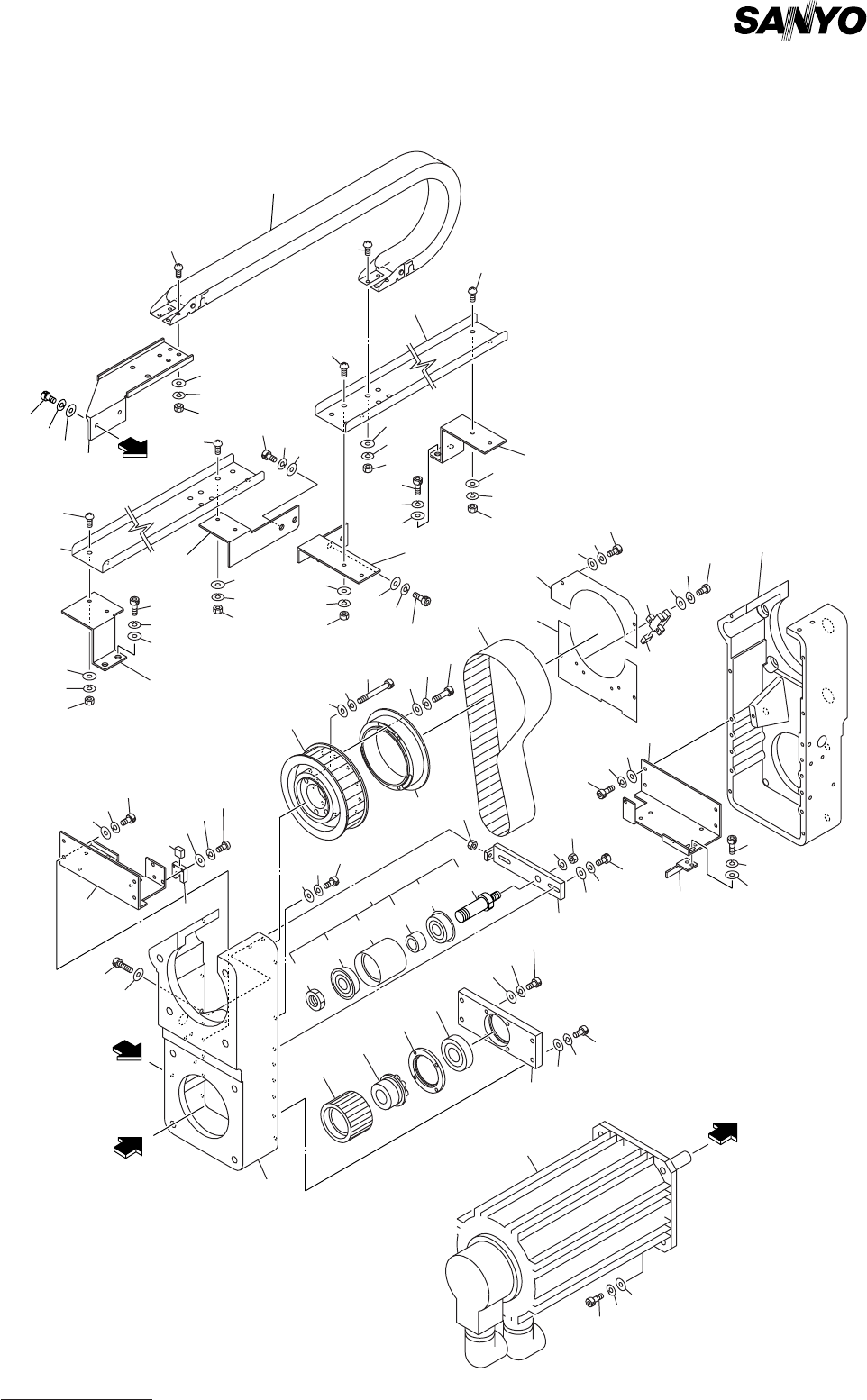 SANYO