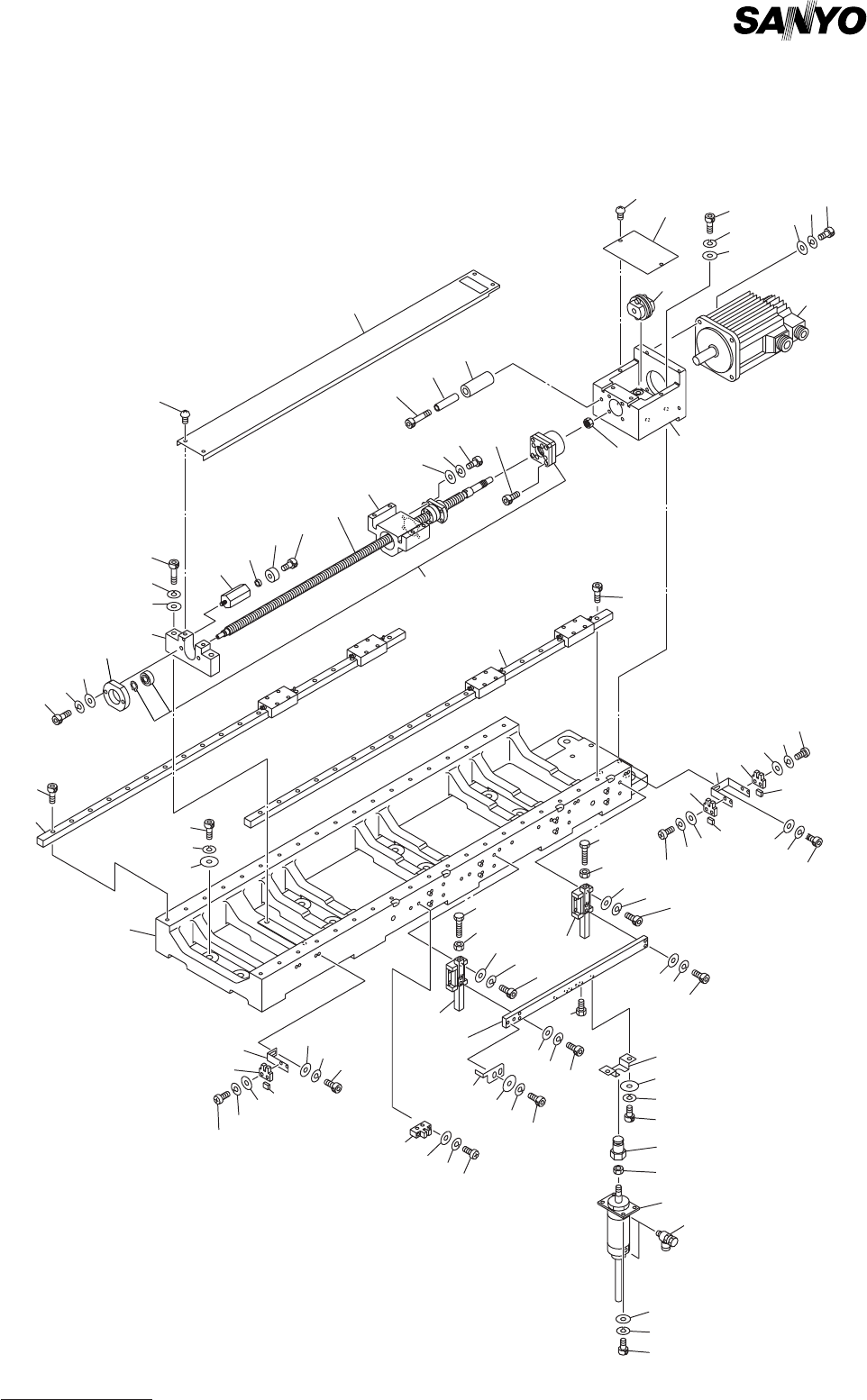 SANYO