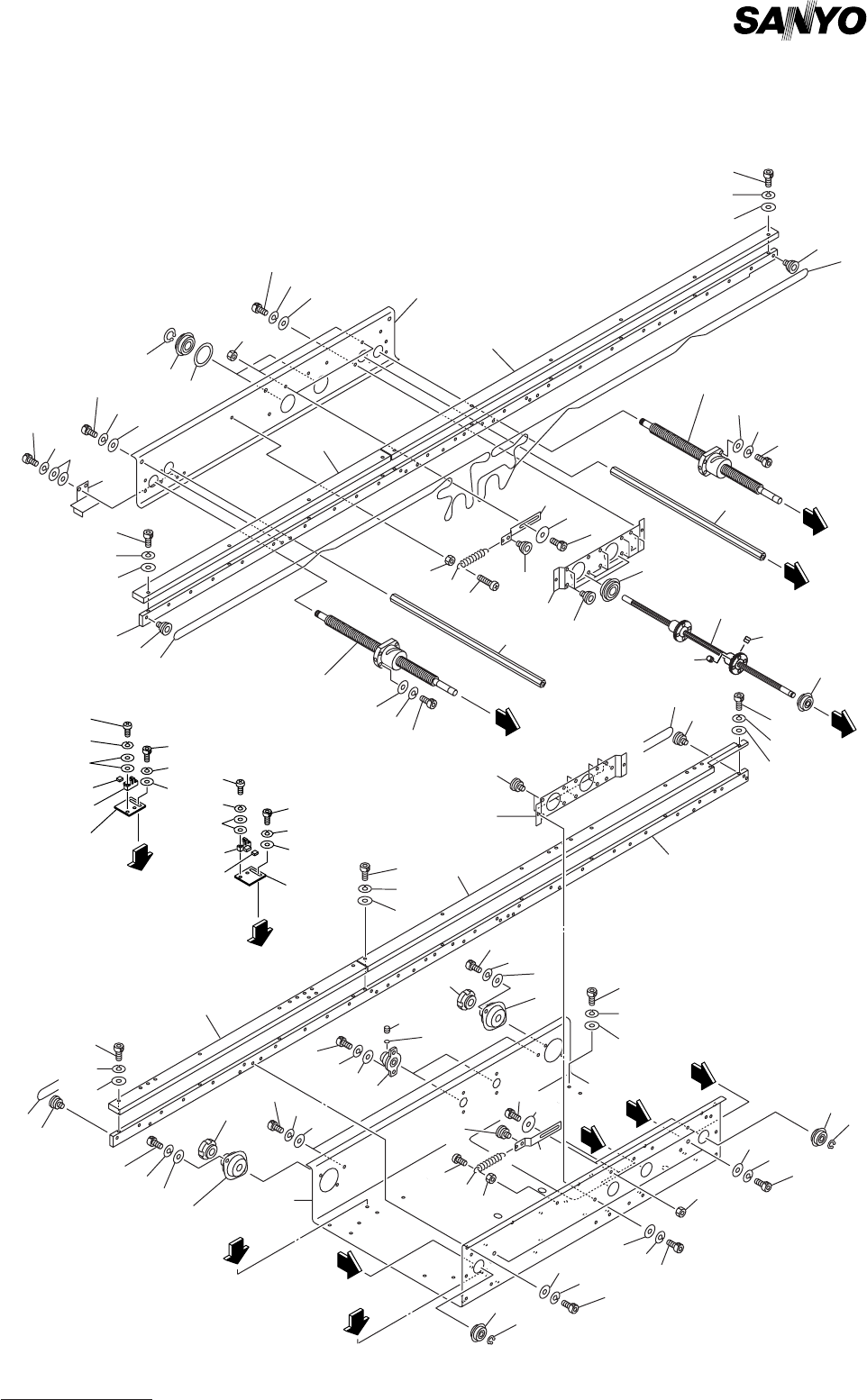 SANYO