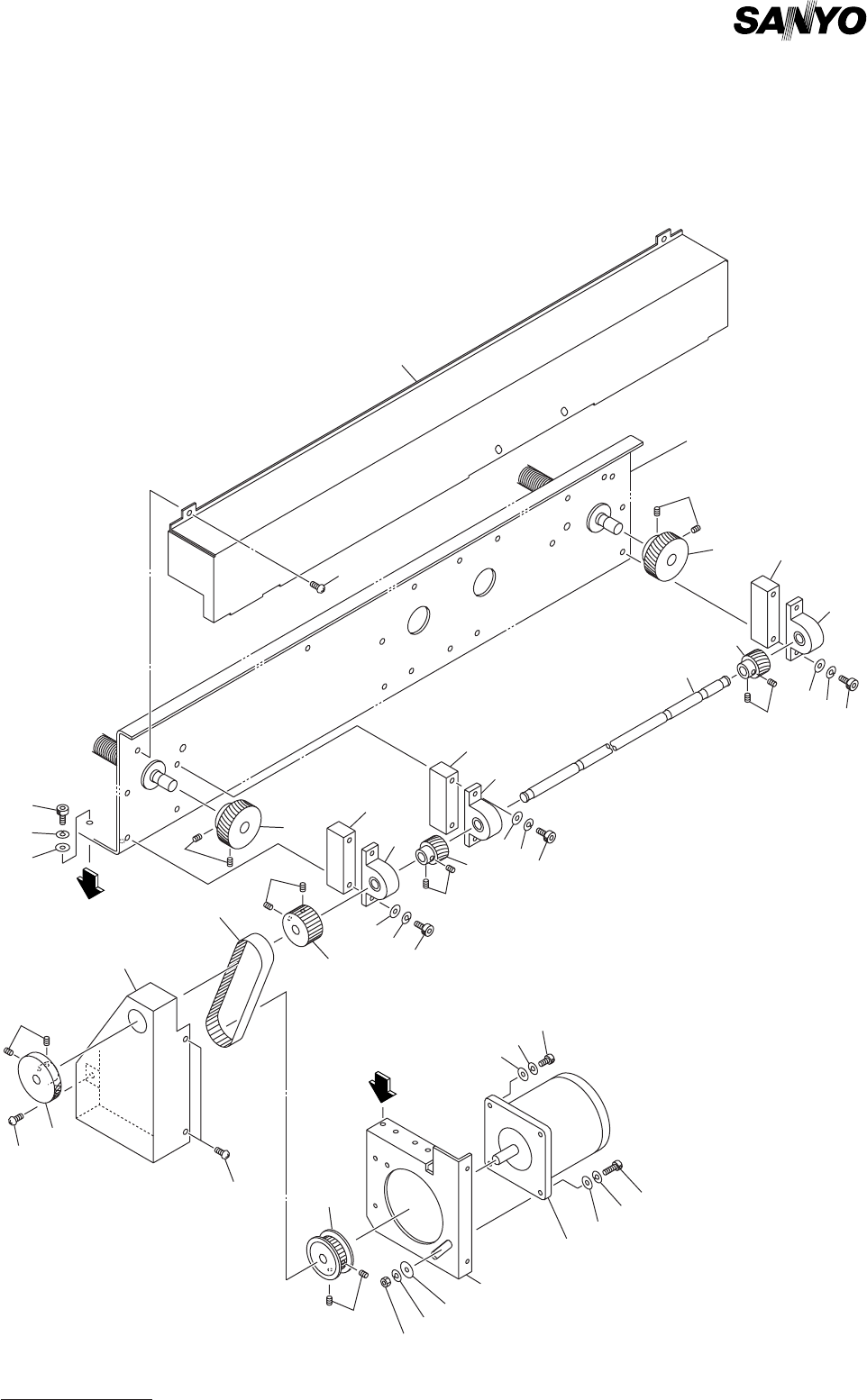 SANYO