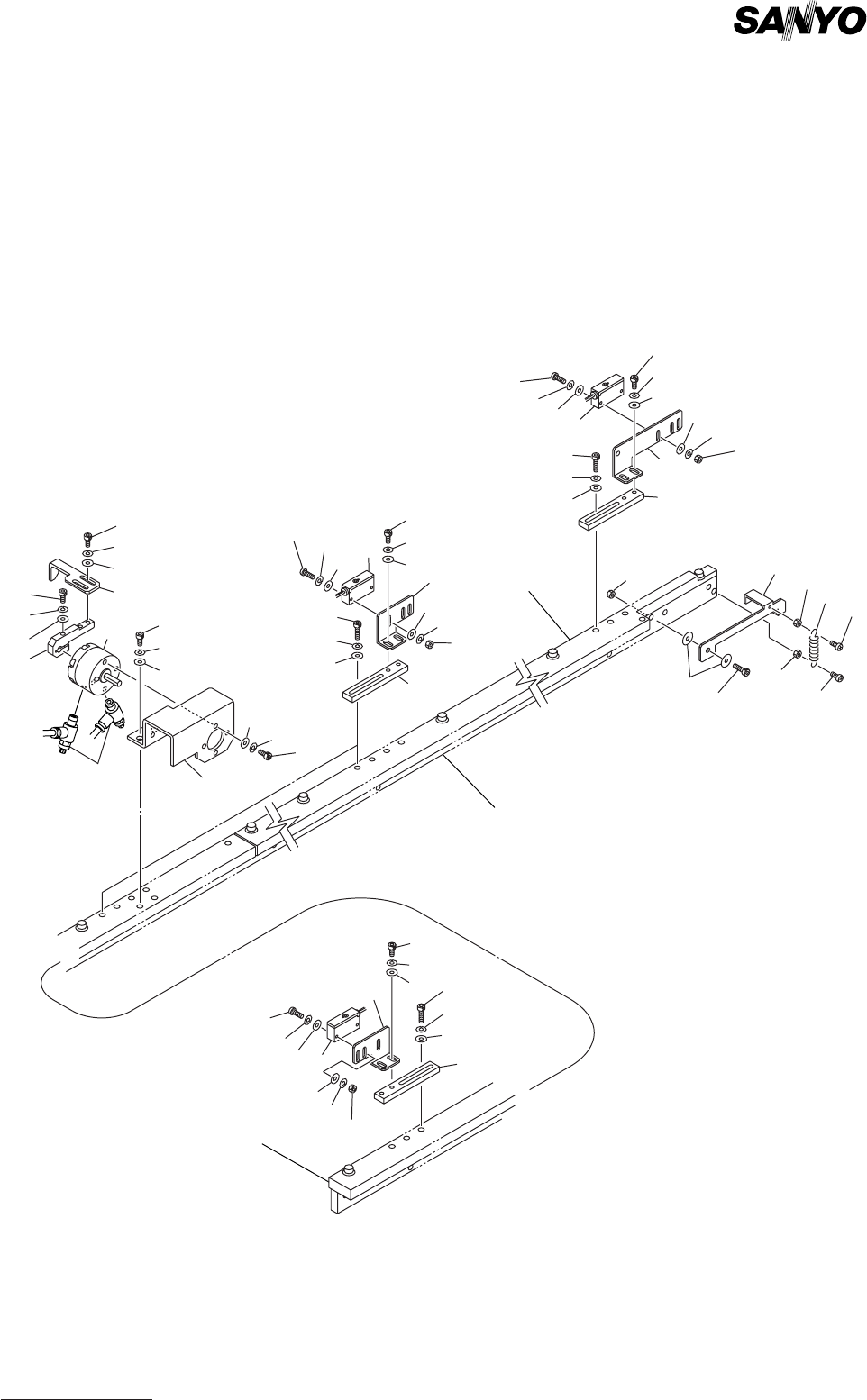 SANYO