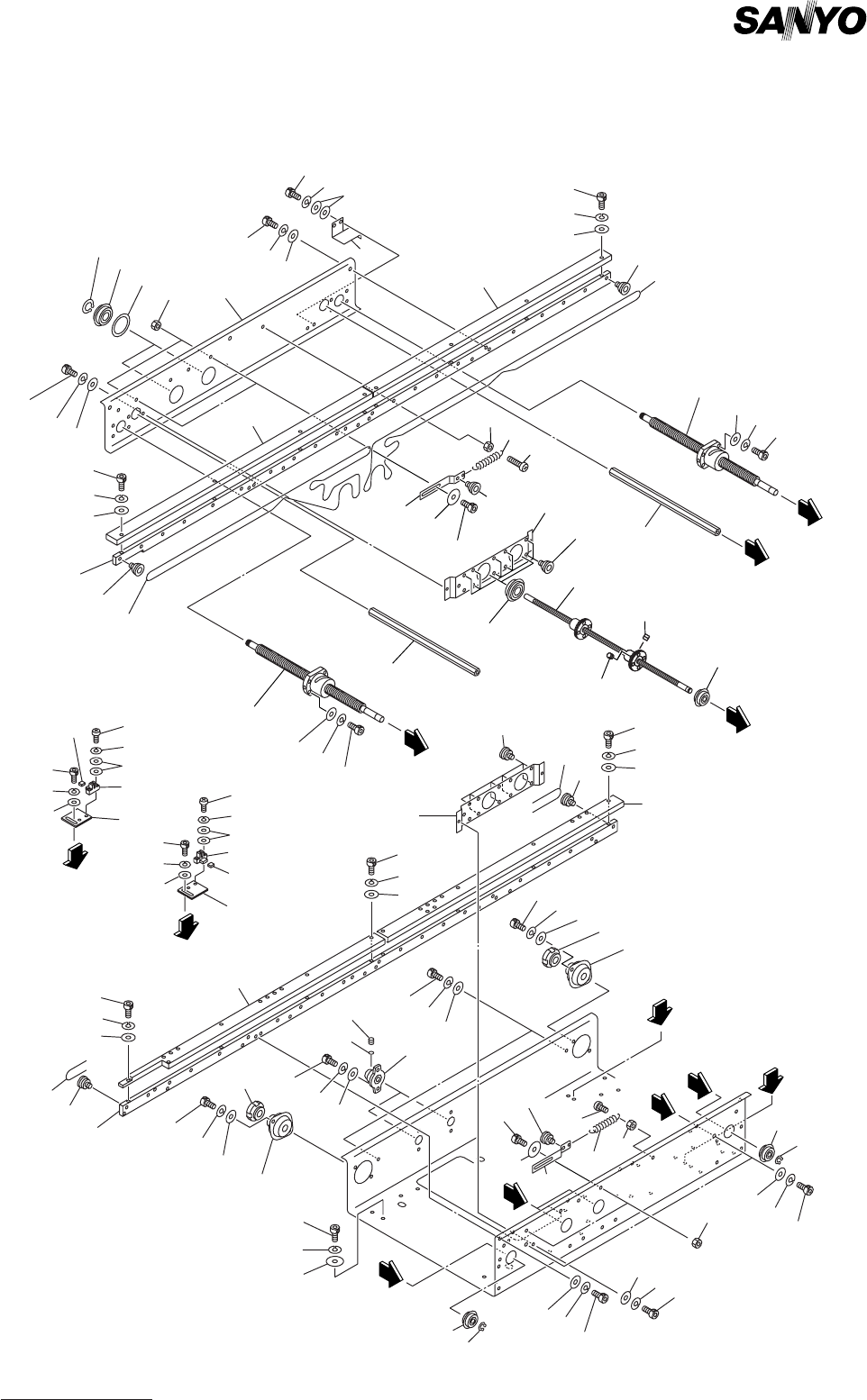 SANYO