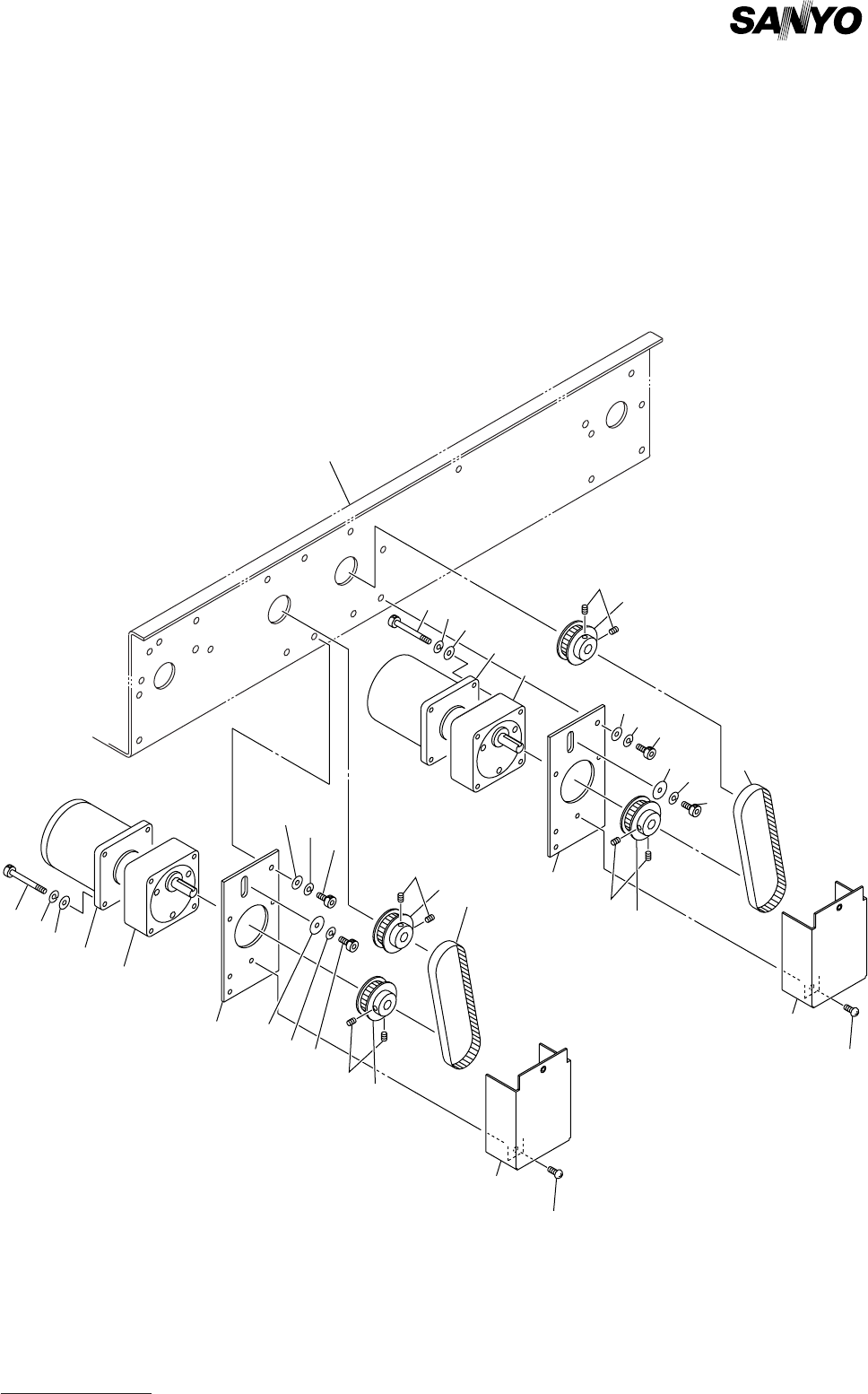 SANYO