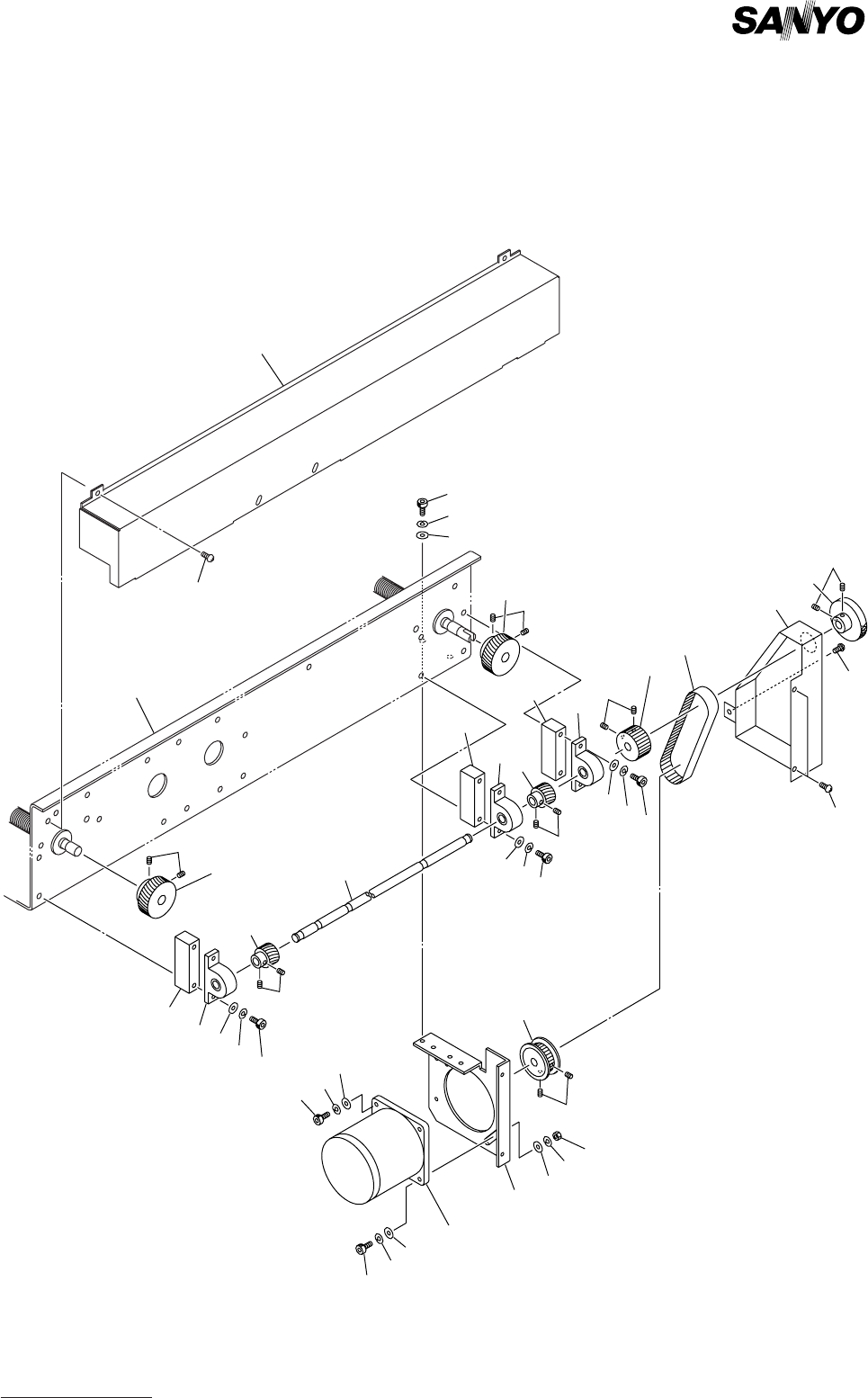 SANYO