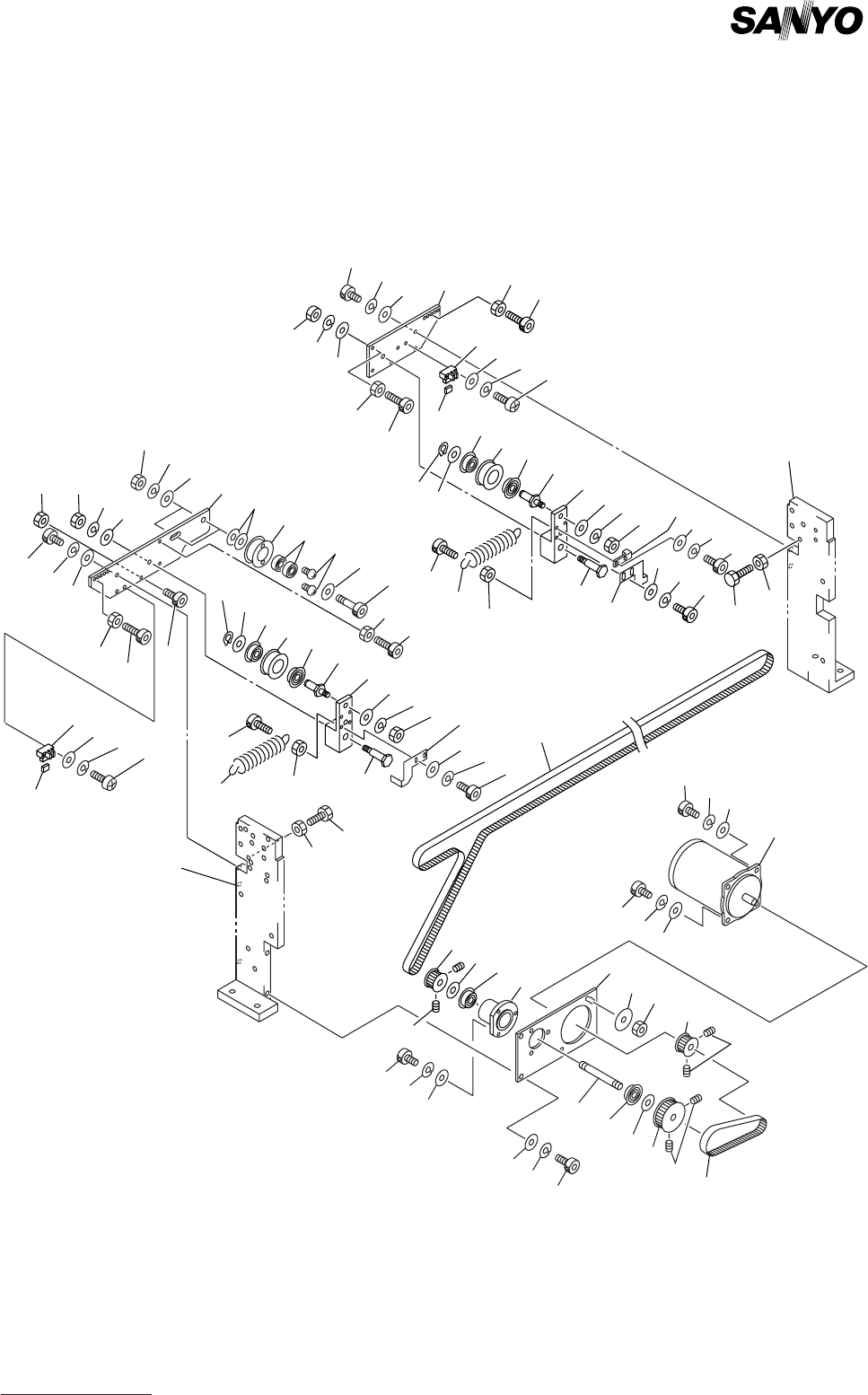 SANYO