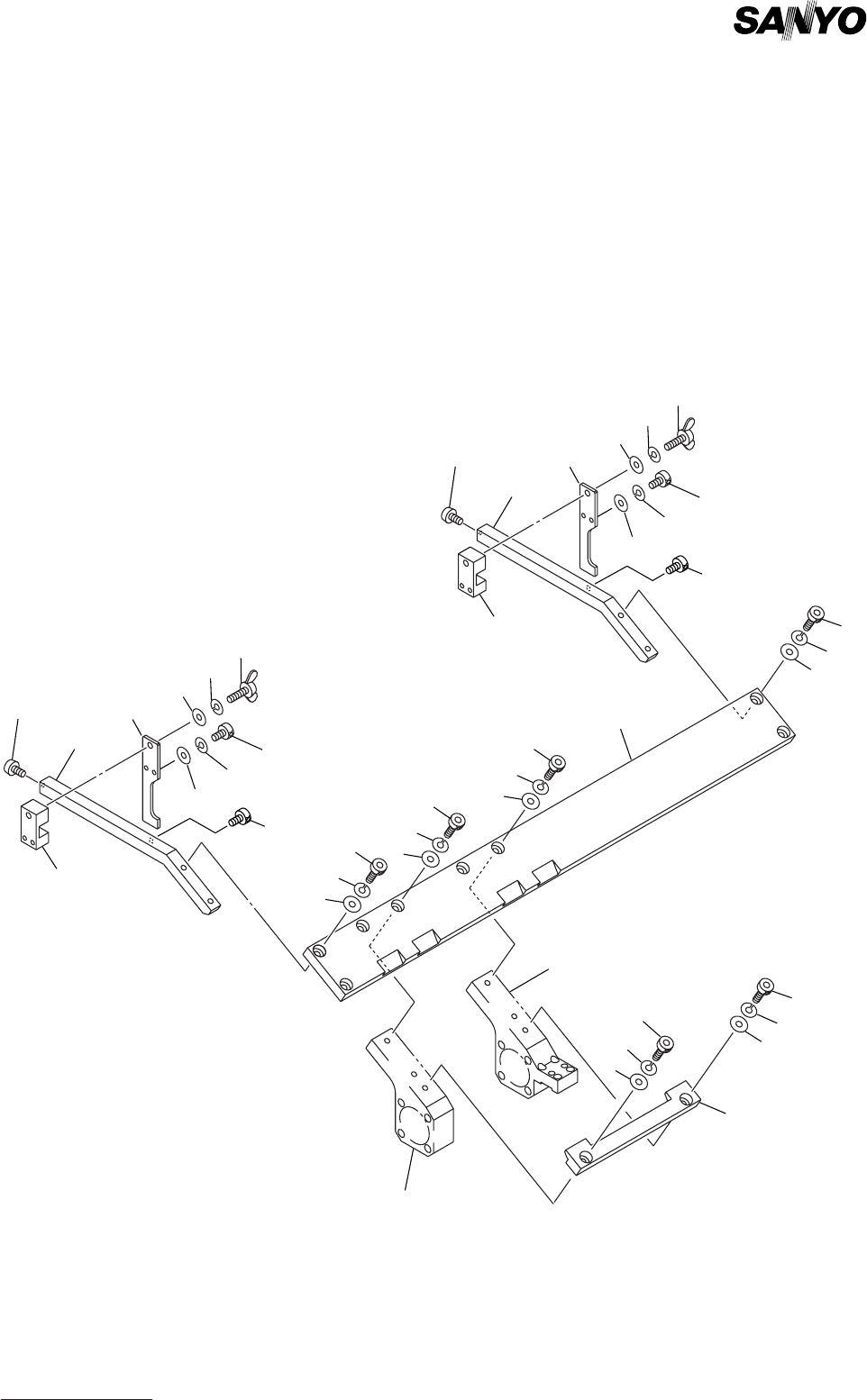 SANYO