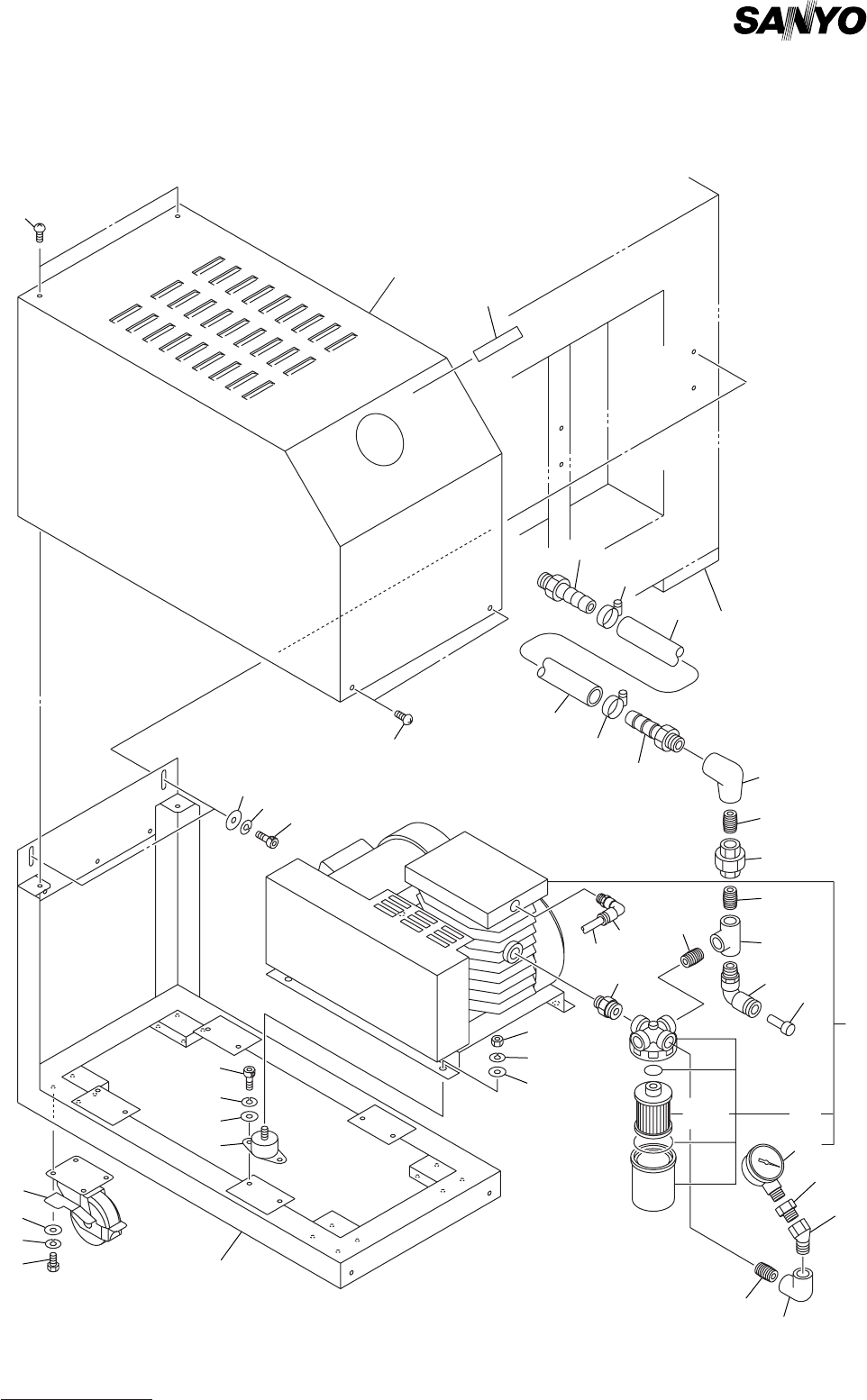 SANYO