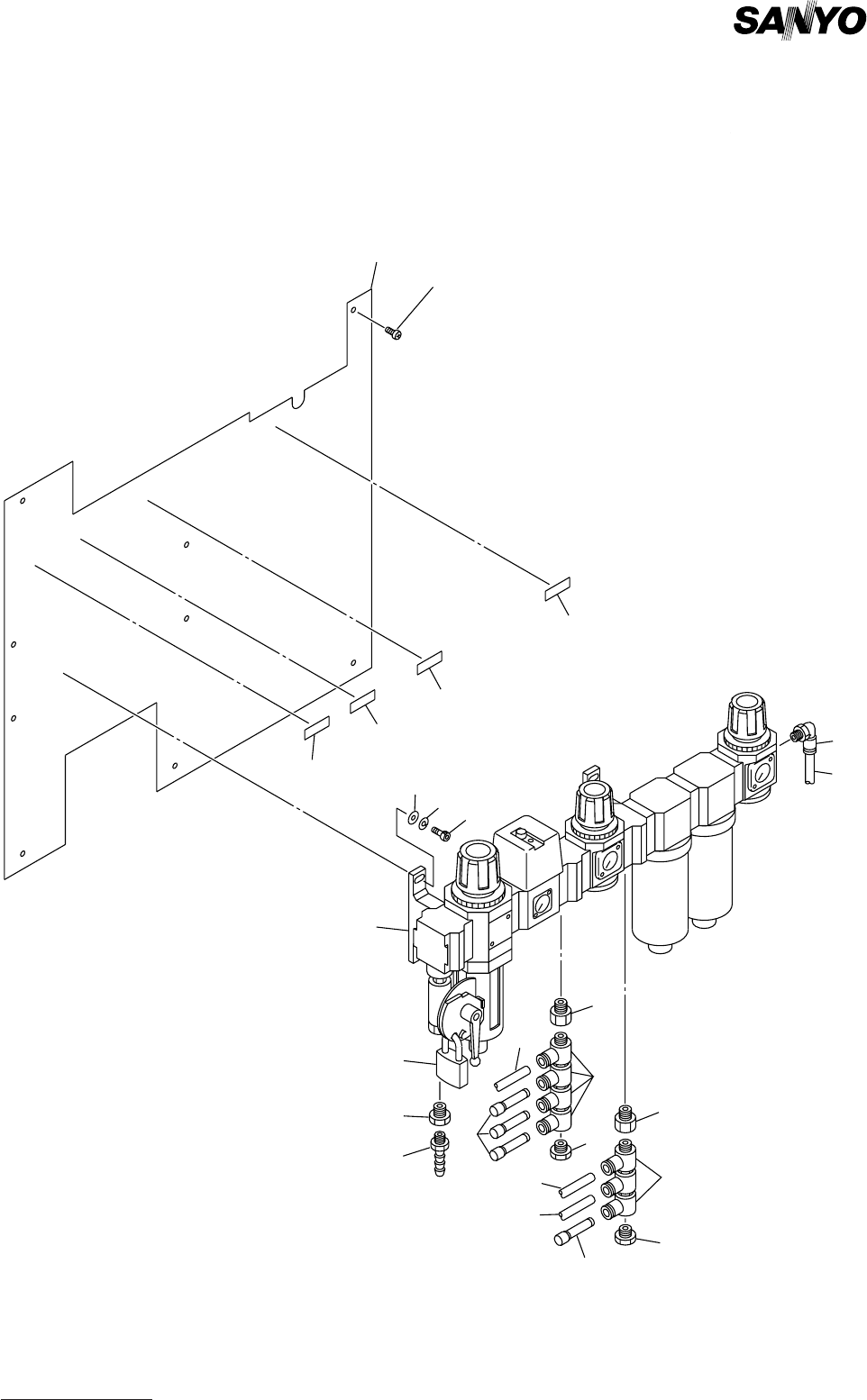 SANYO