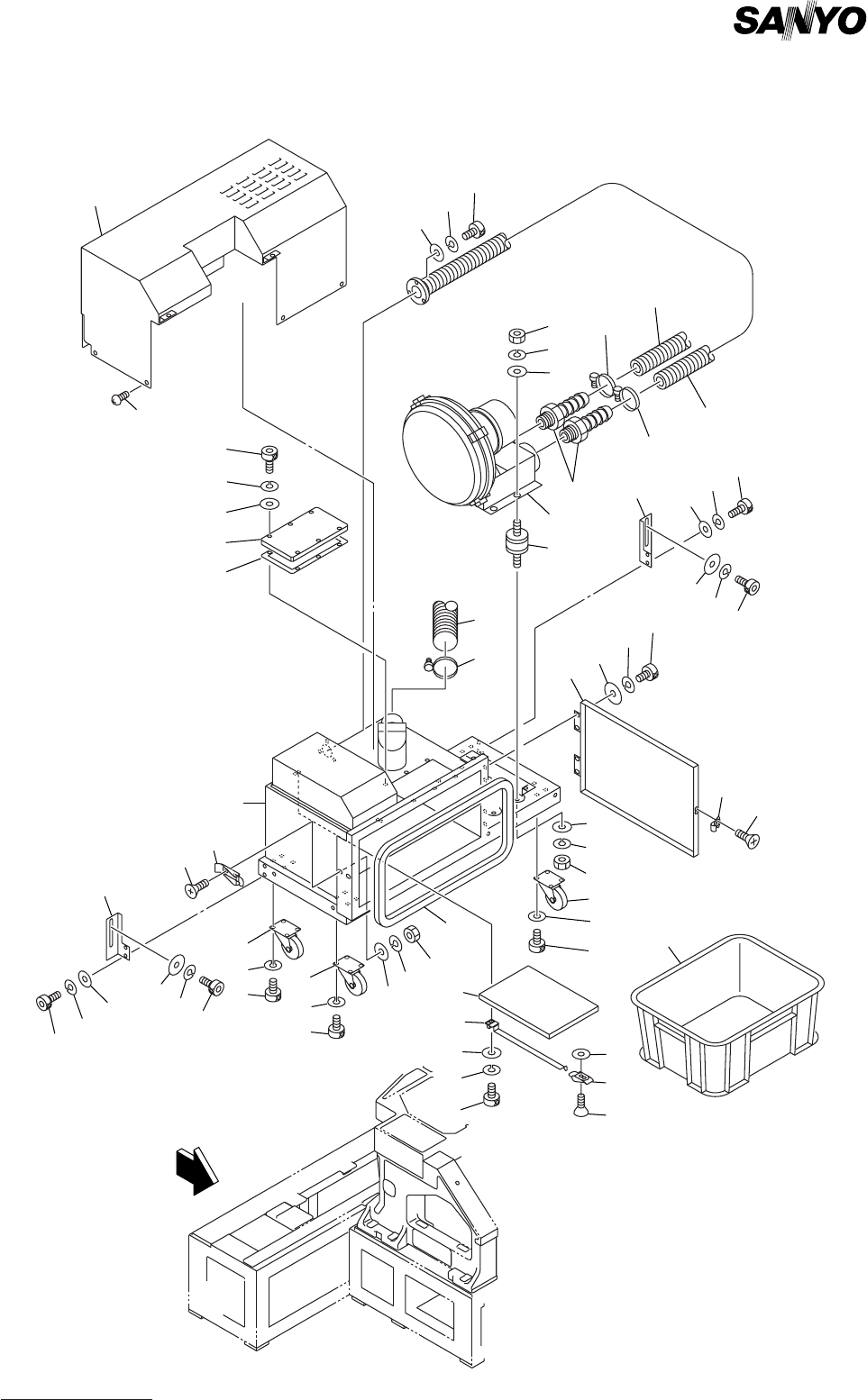 SANYO