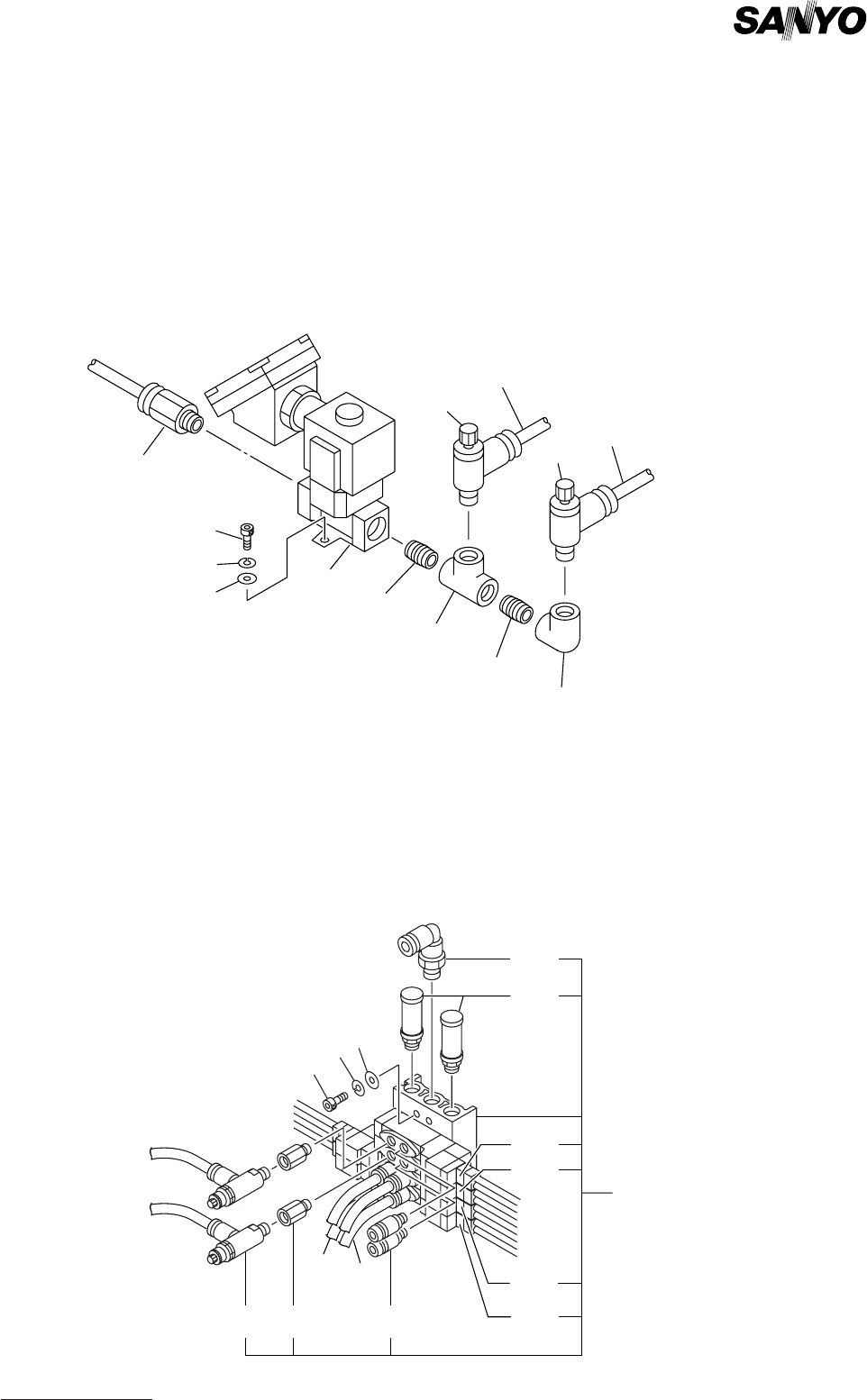 SANYO