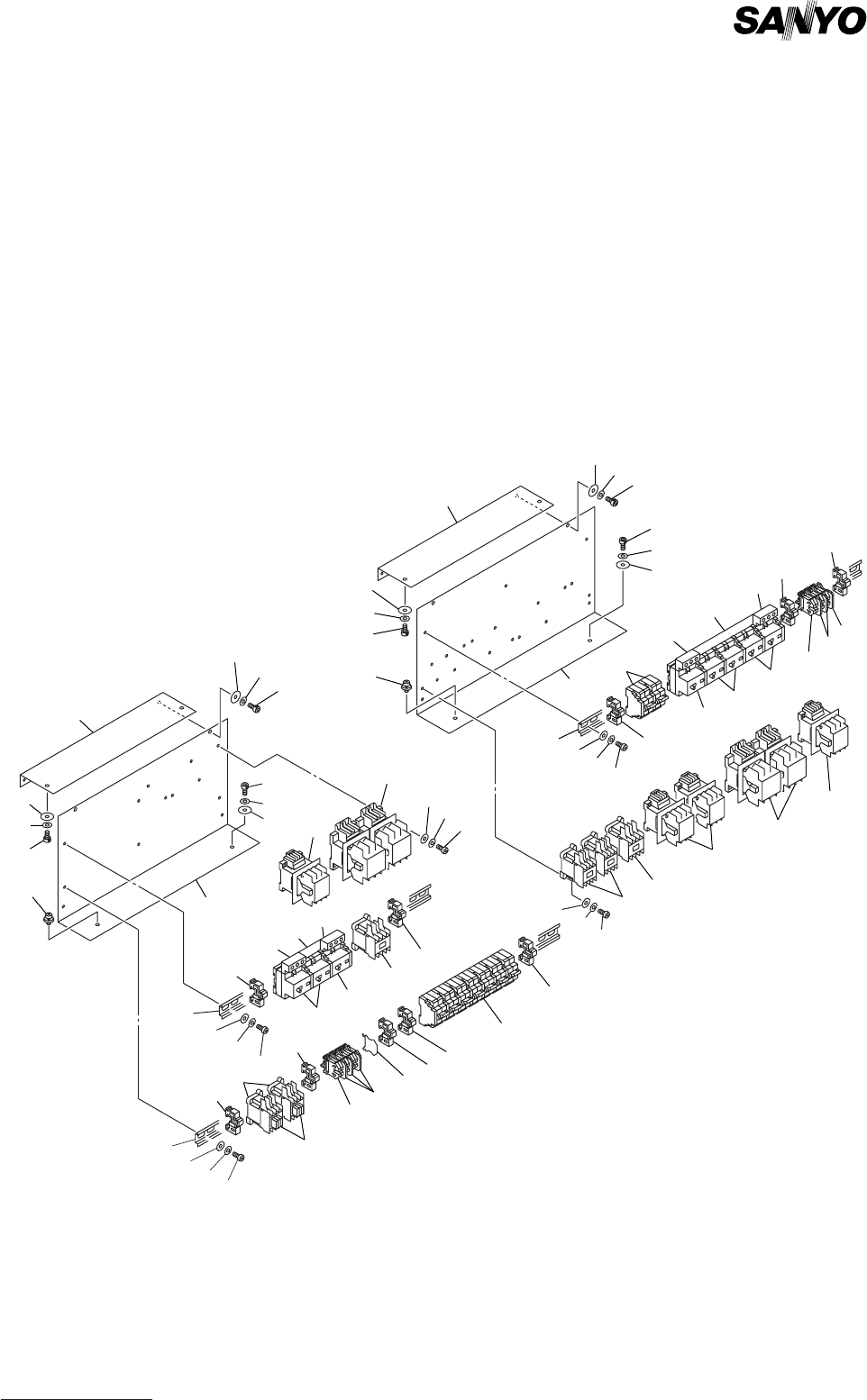 SANYO