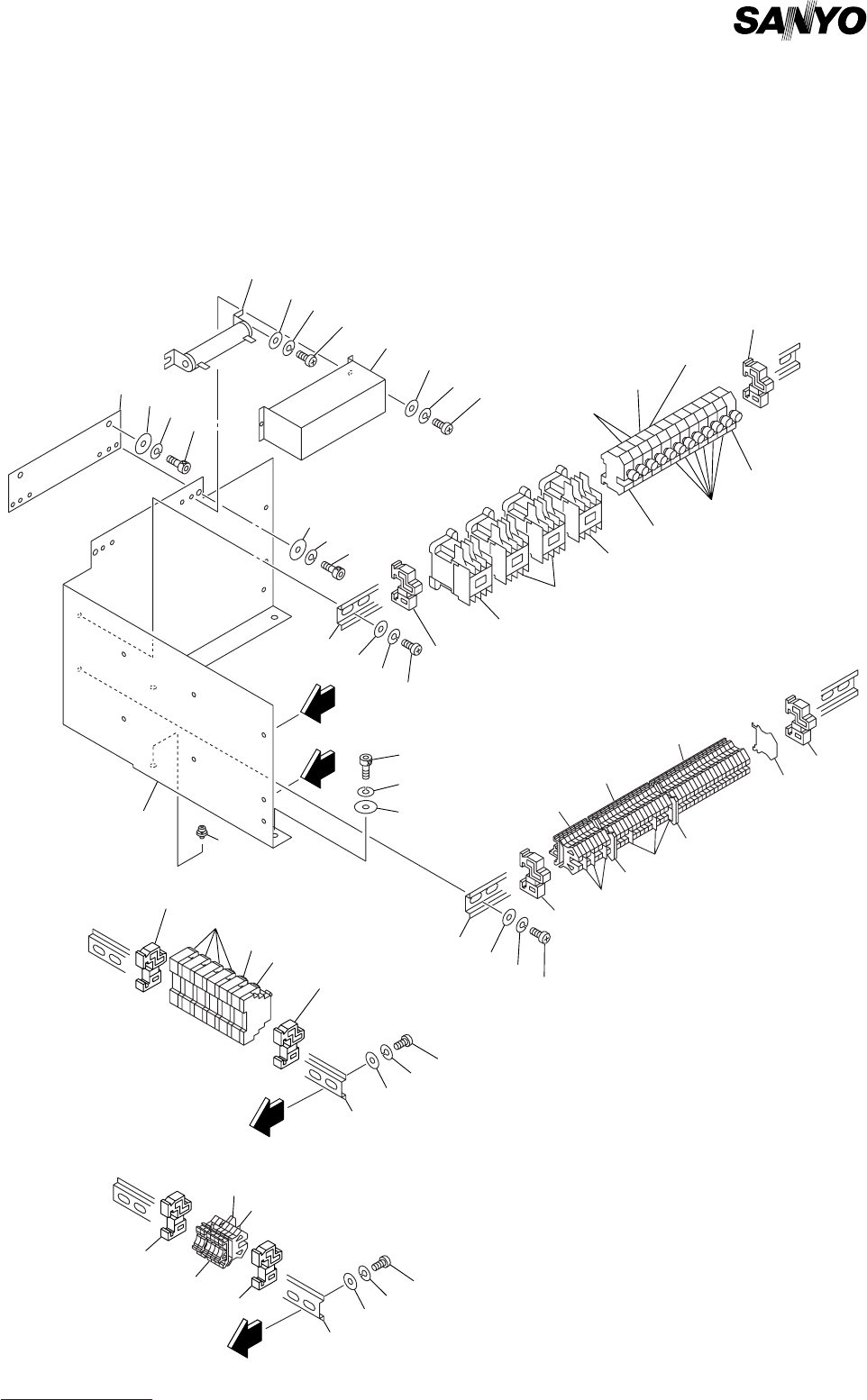 SANYO