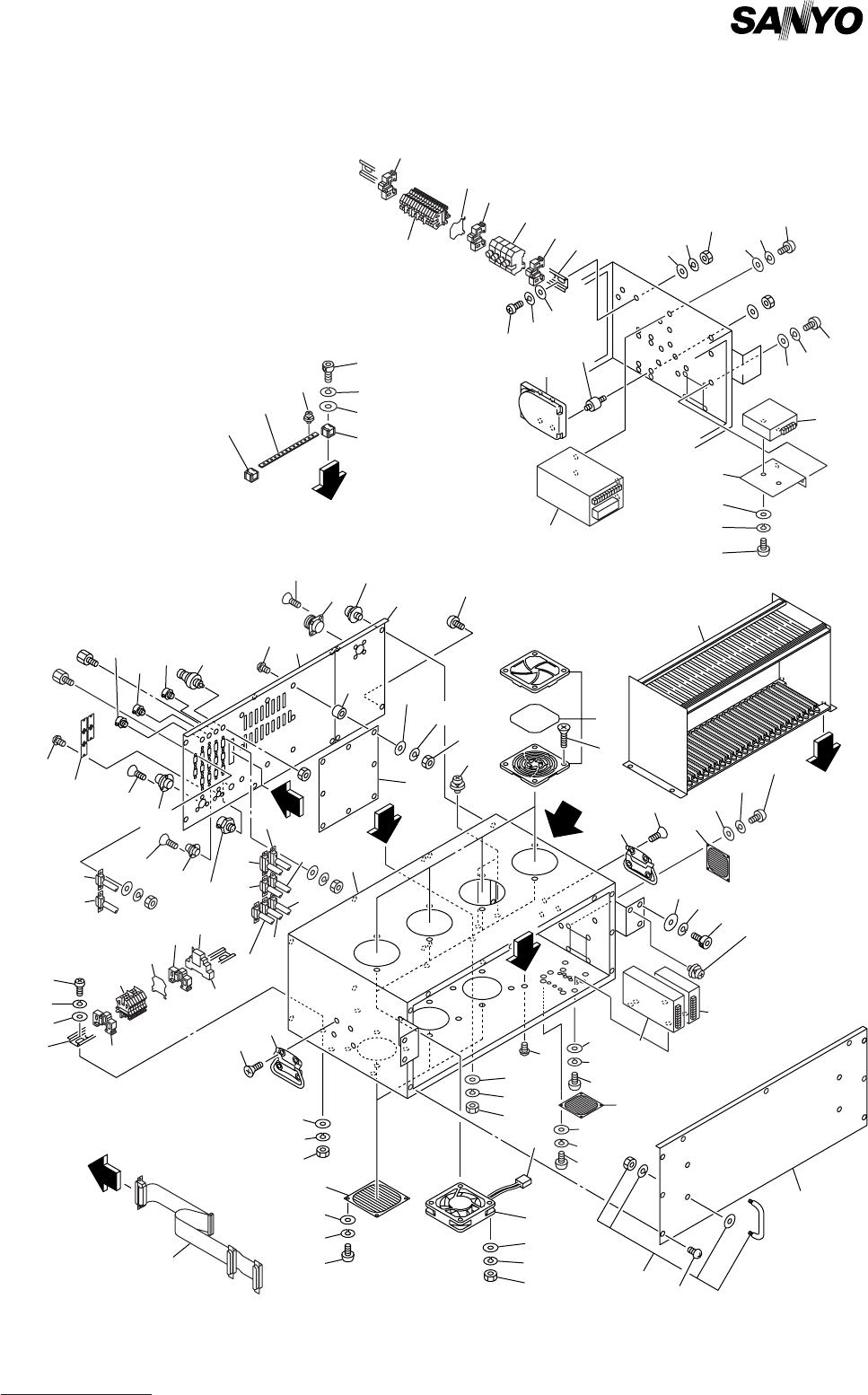 SANYO