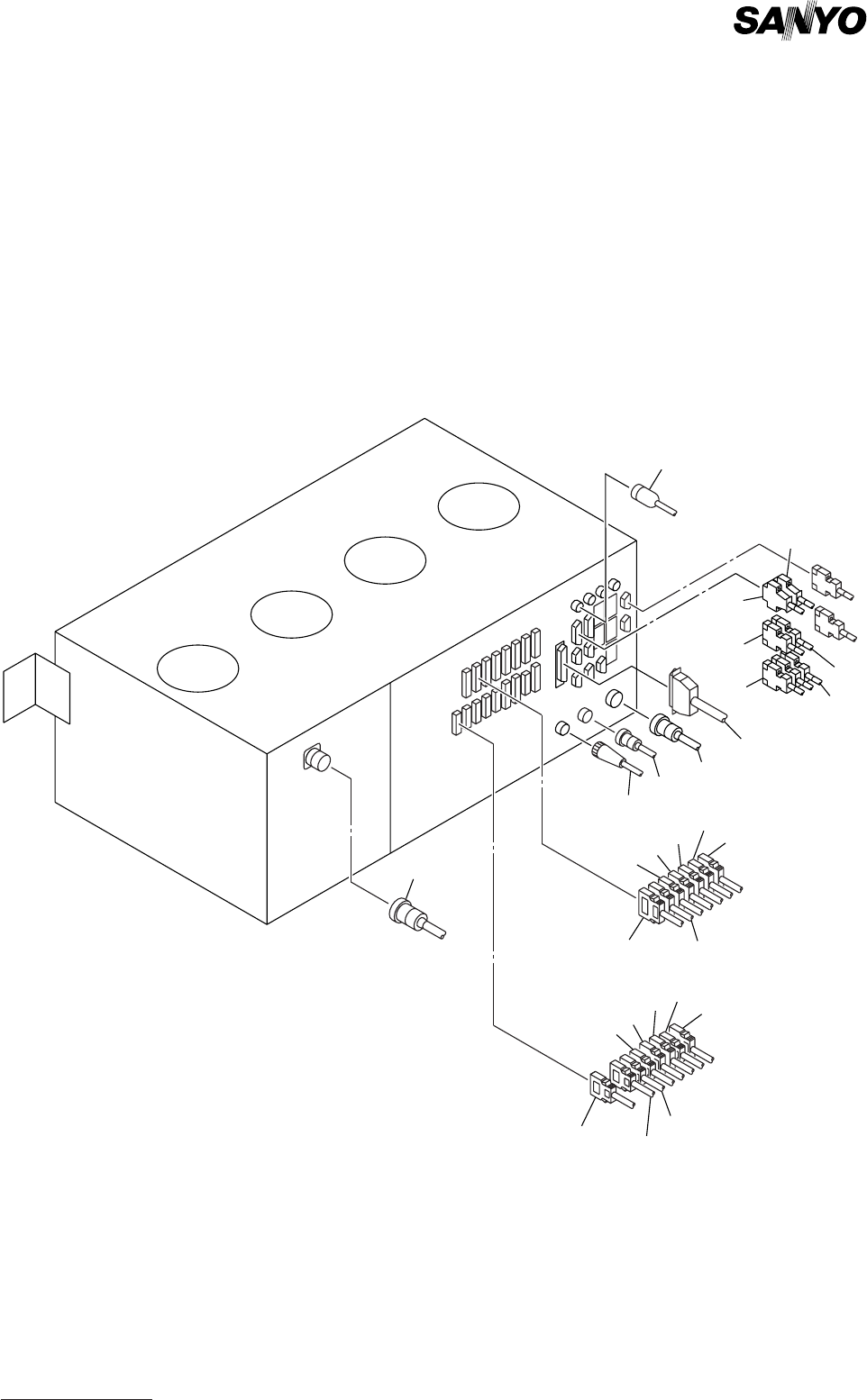 SANYO