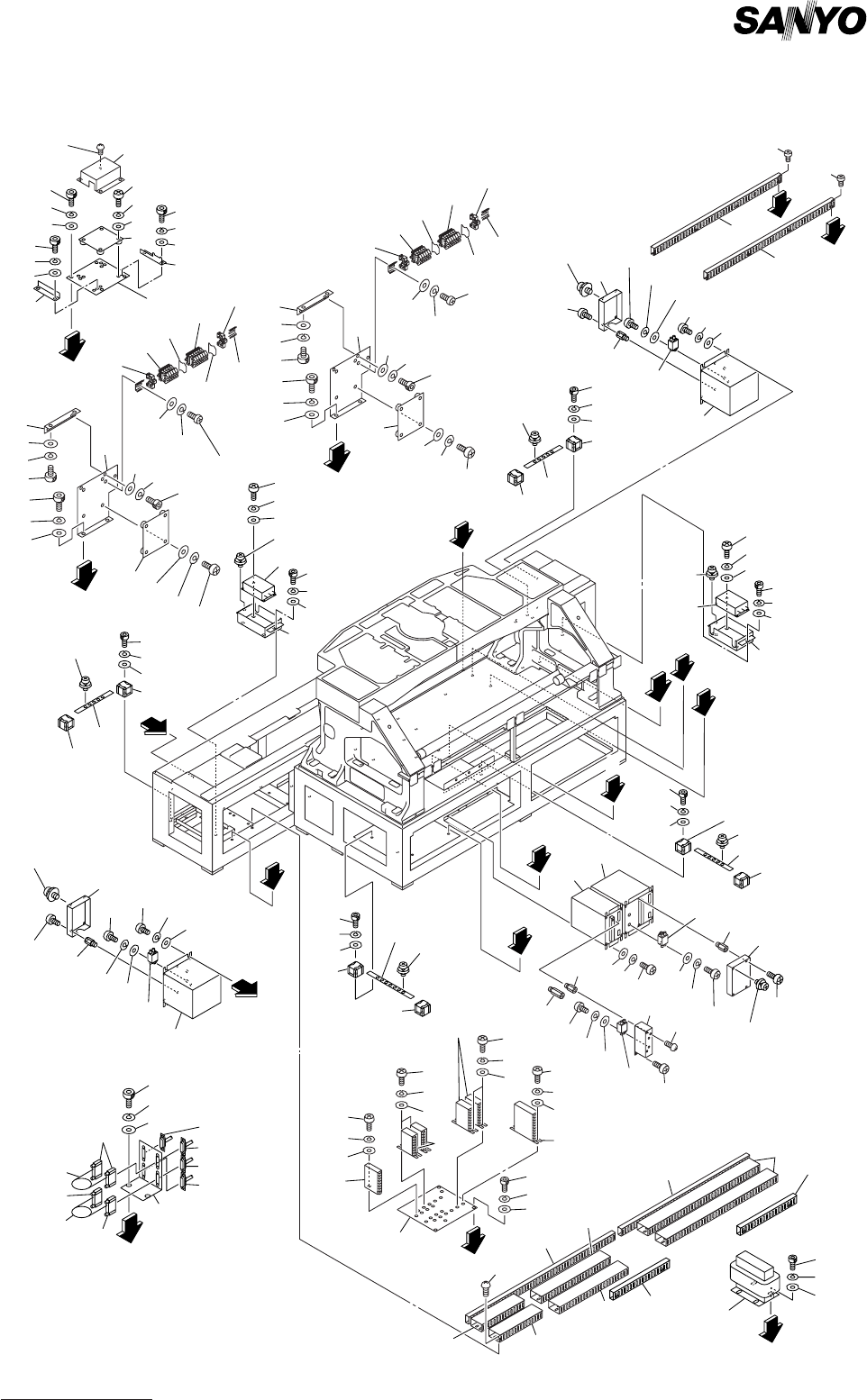 SANYO