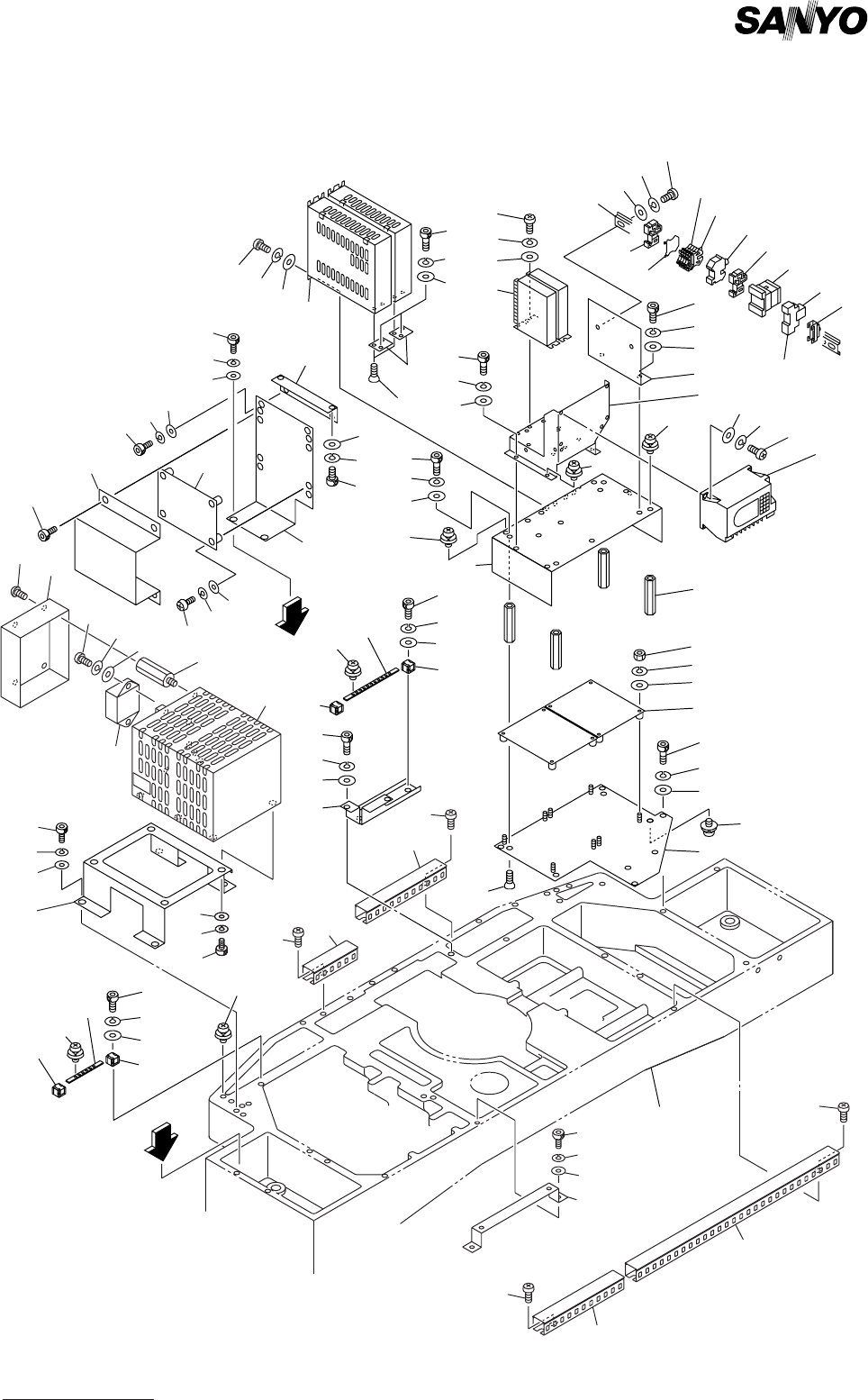 SANYO