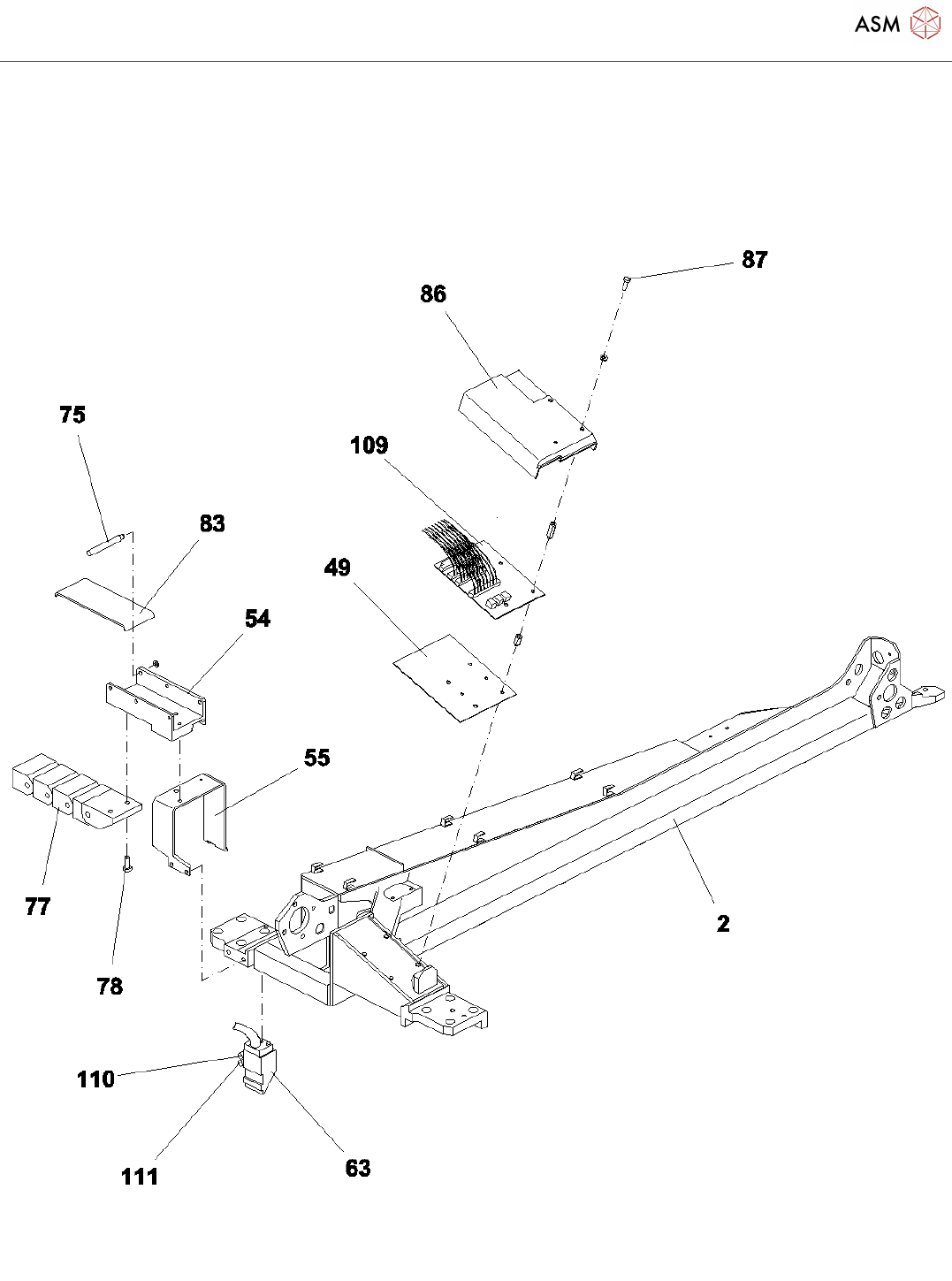 ASM

87

86

75

109

83

49

54

55

77

2

78

110

111

63