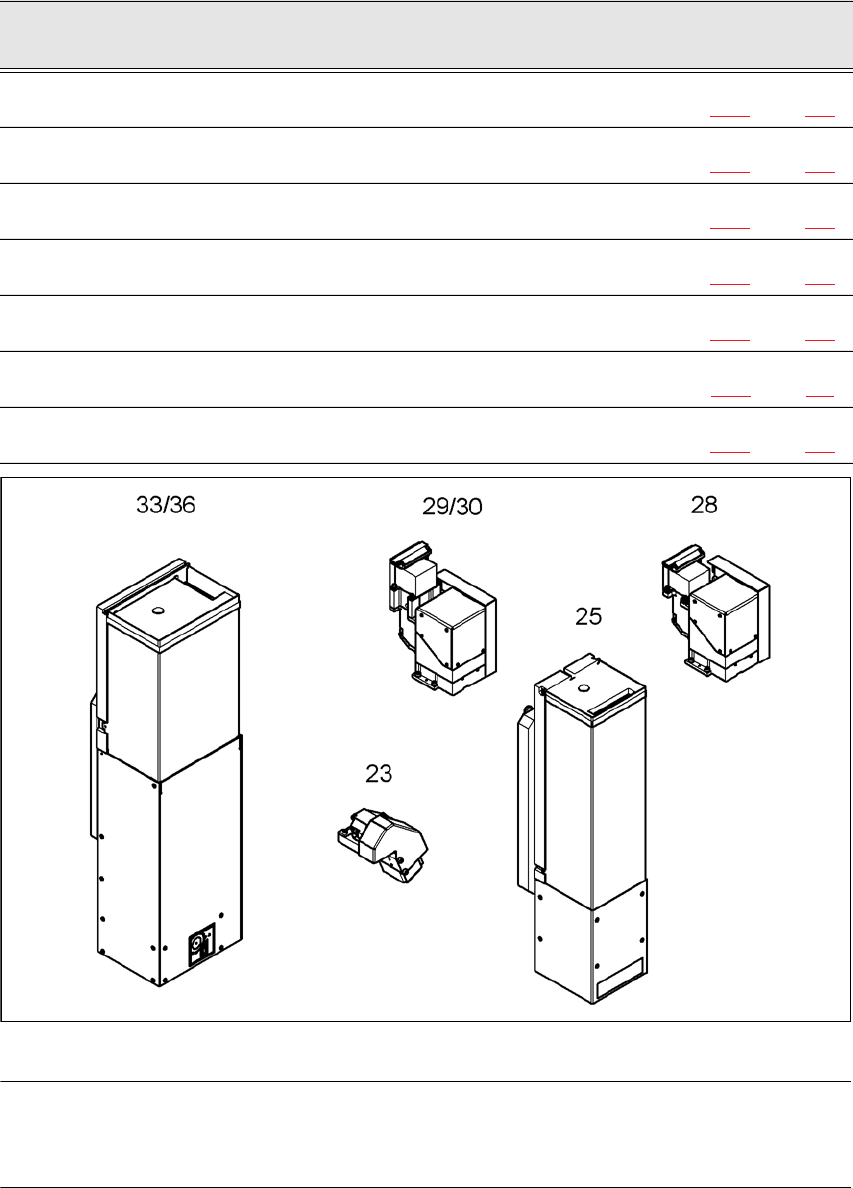 33/36

29/30

28

25

23