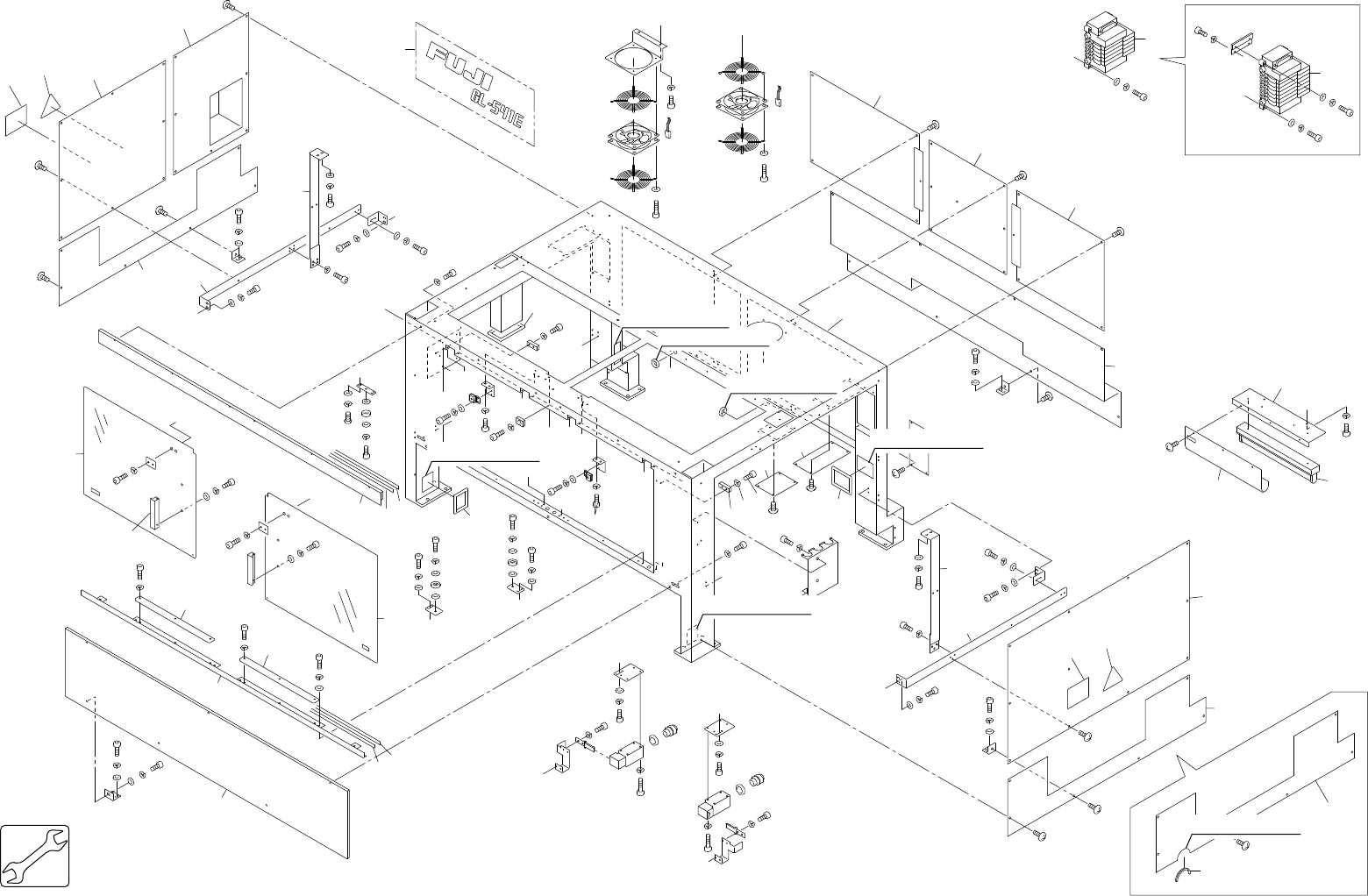 FUJI GL-541E