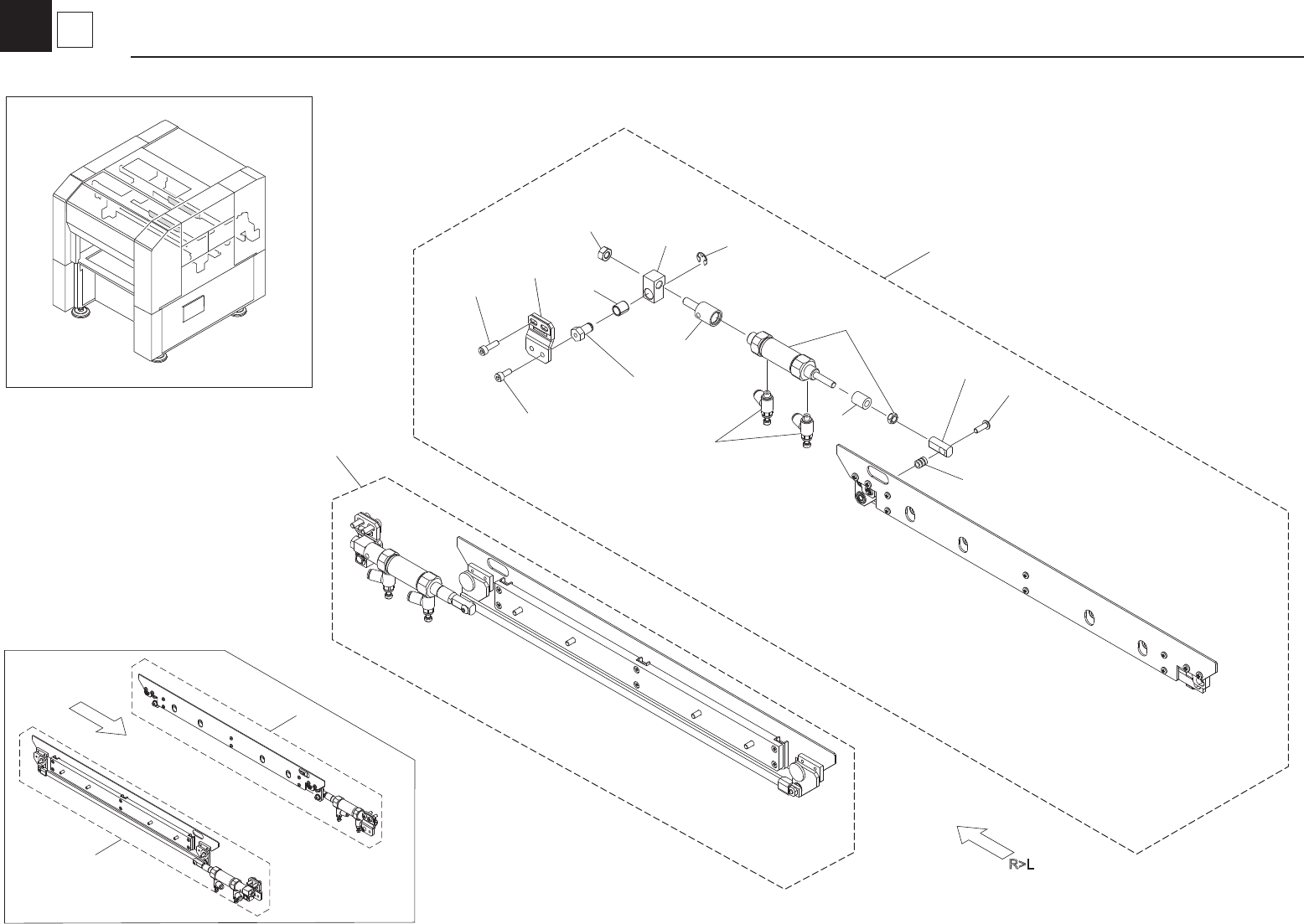 R>L