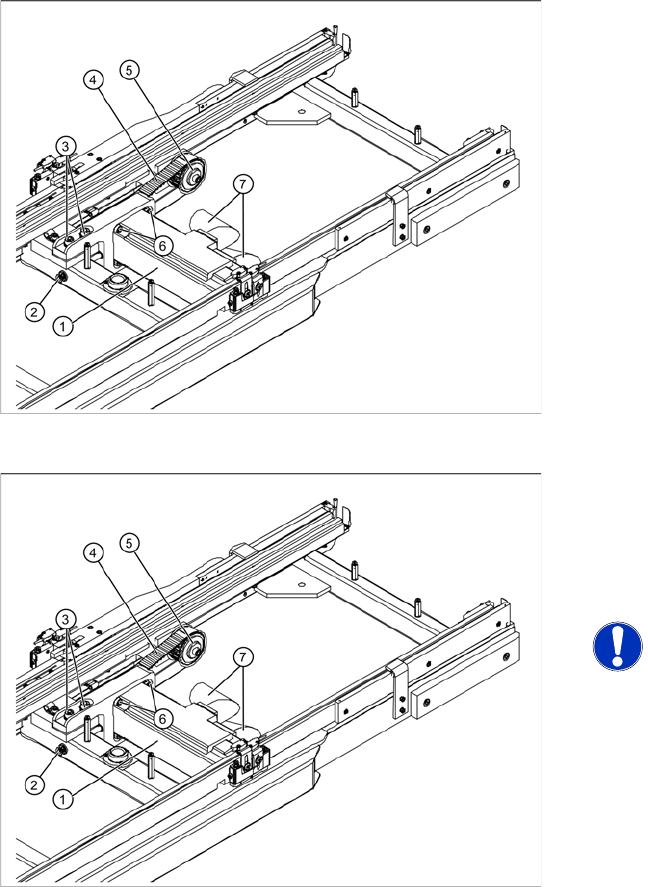 4
5
3
7
6
2
1

4
5
3
7
6
2
1