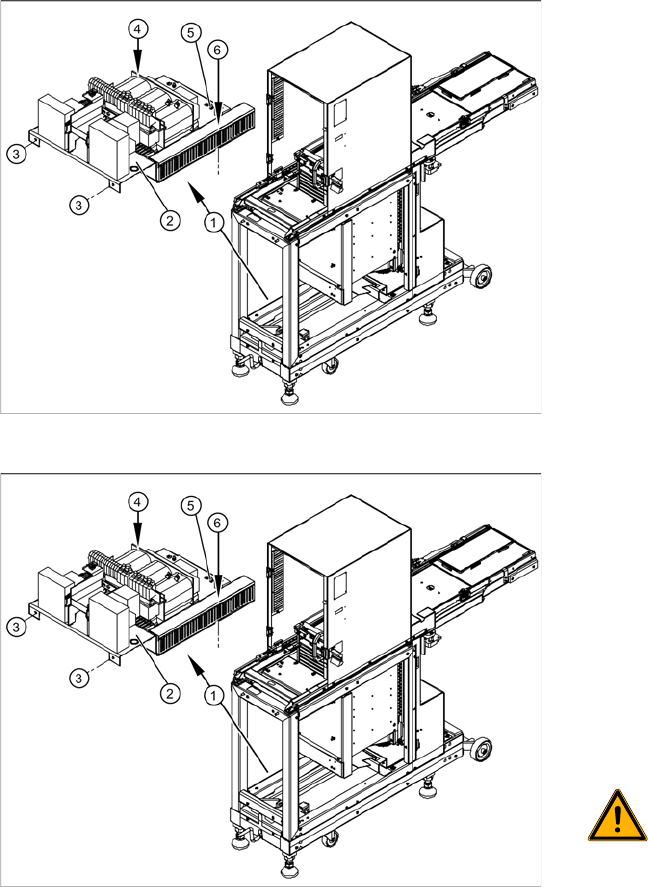 4 5 6
3
3
2
1

4 5 6
3
3
2
1