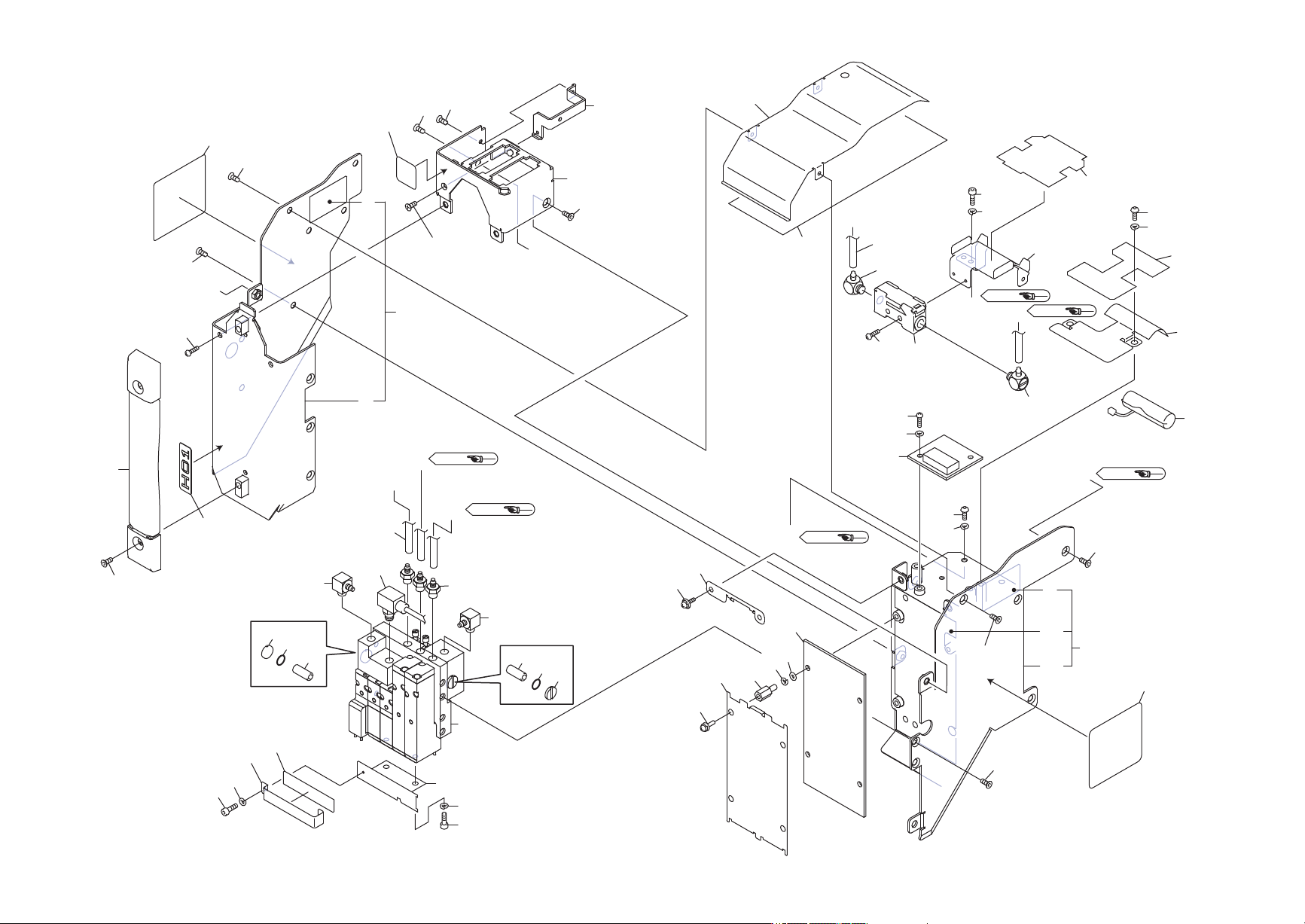 H01