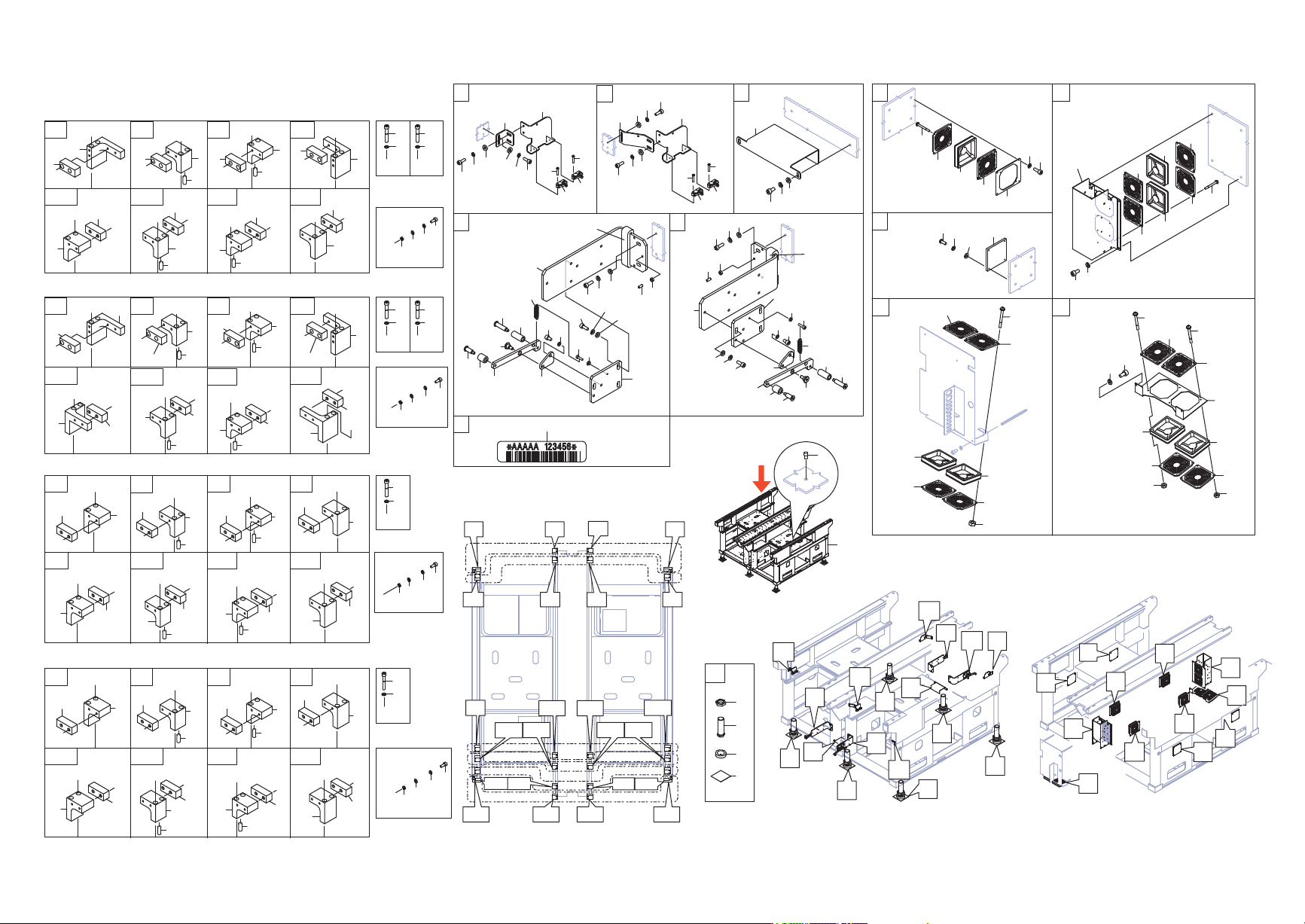 *AAAAA 123456*