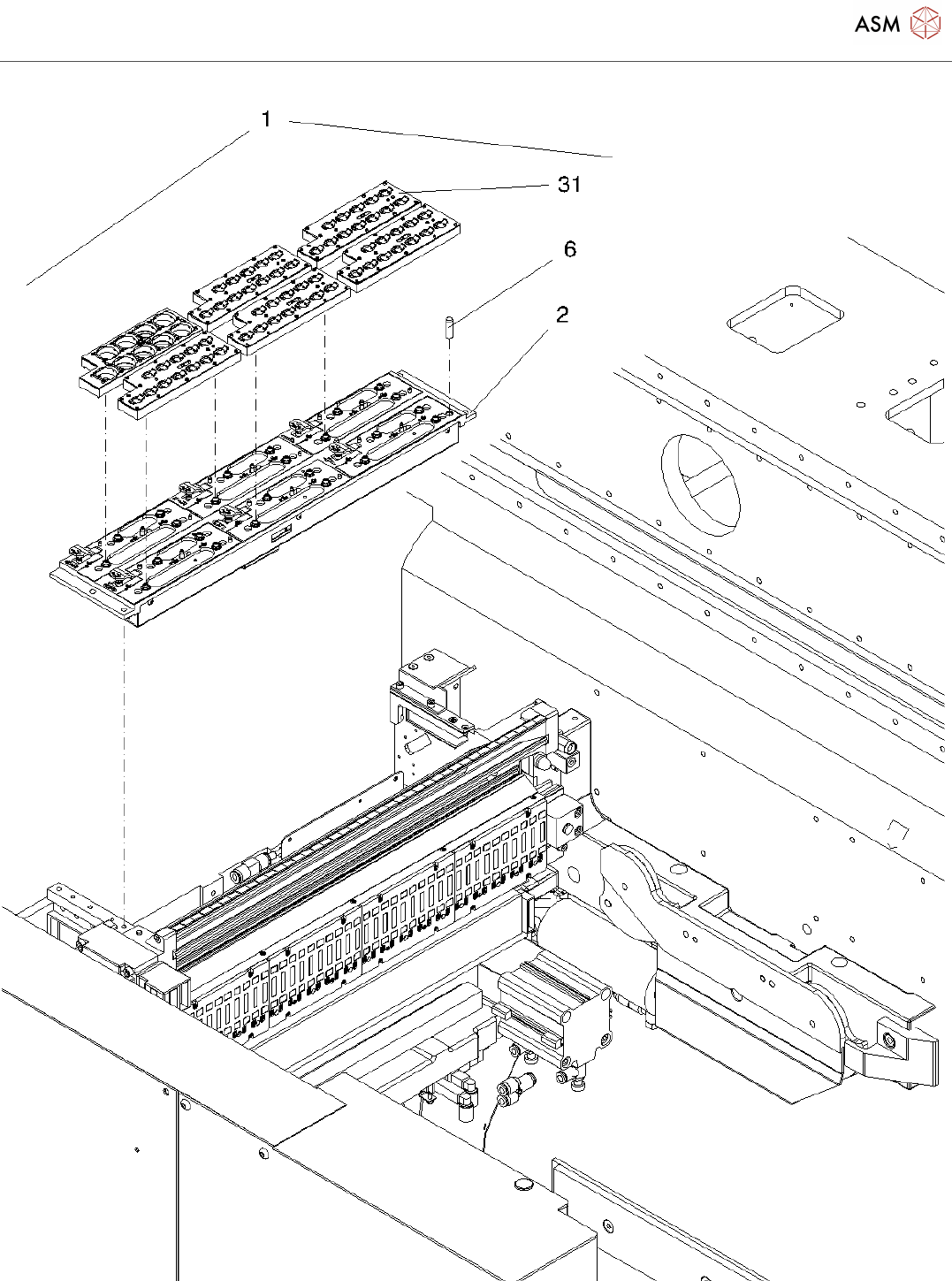 ASM

1

31

6

2