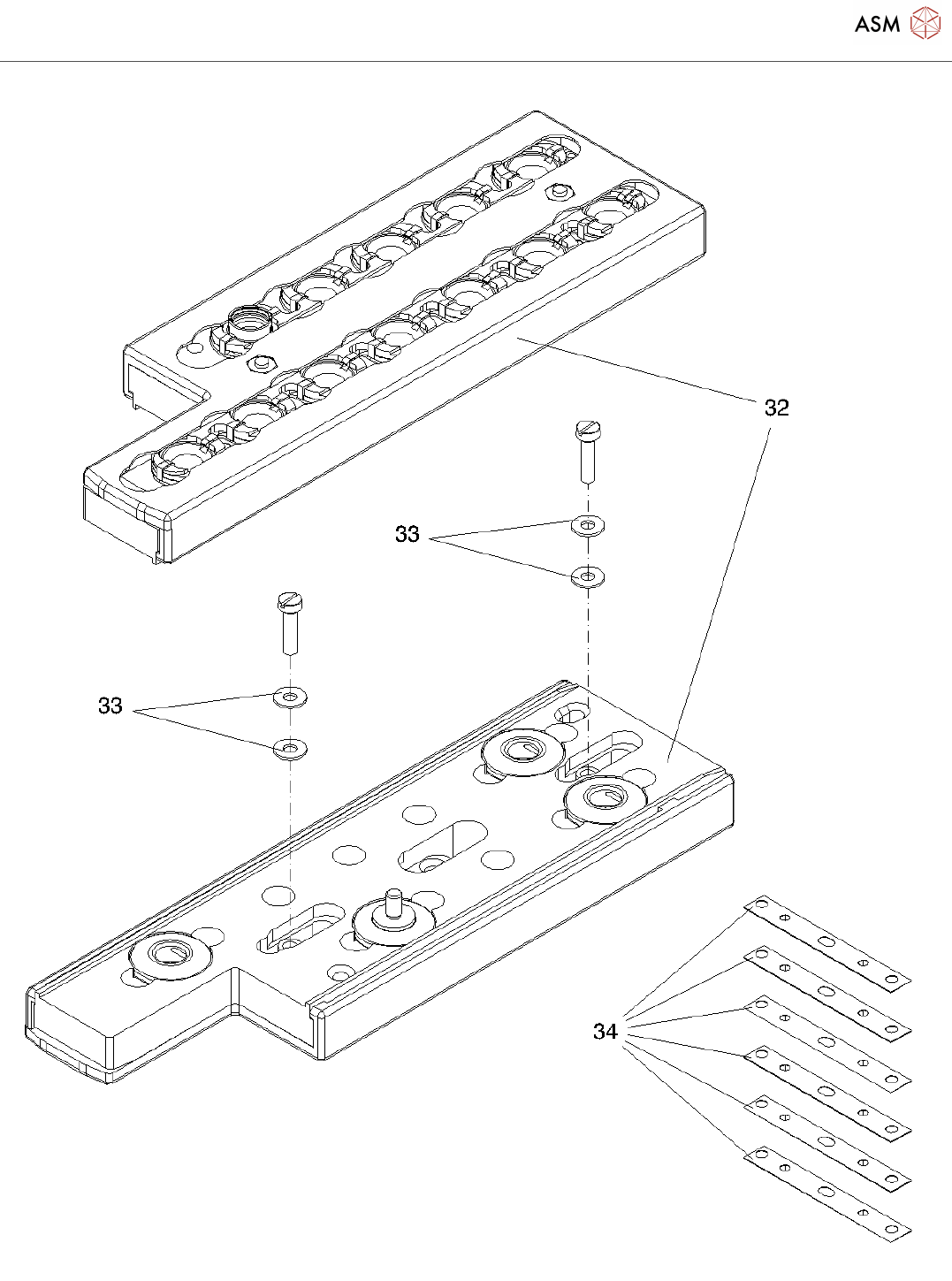 ASM

32

33

33

34