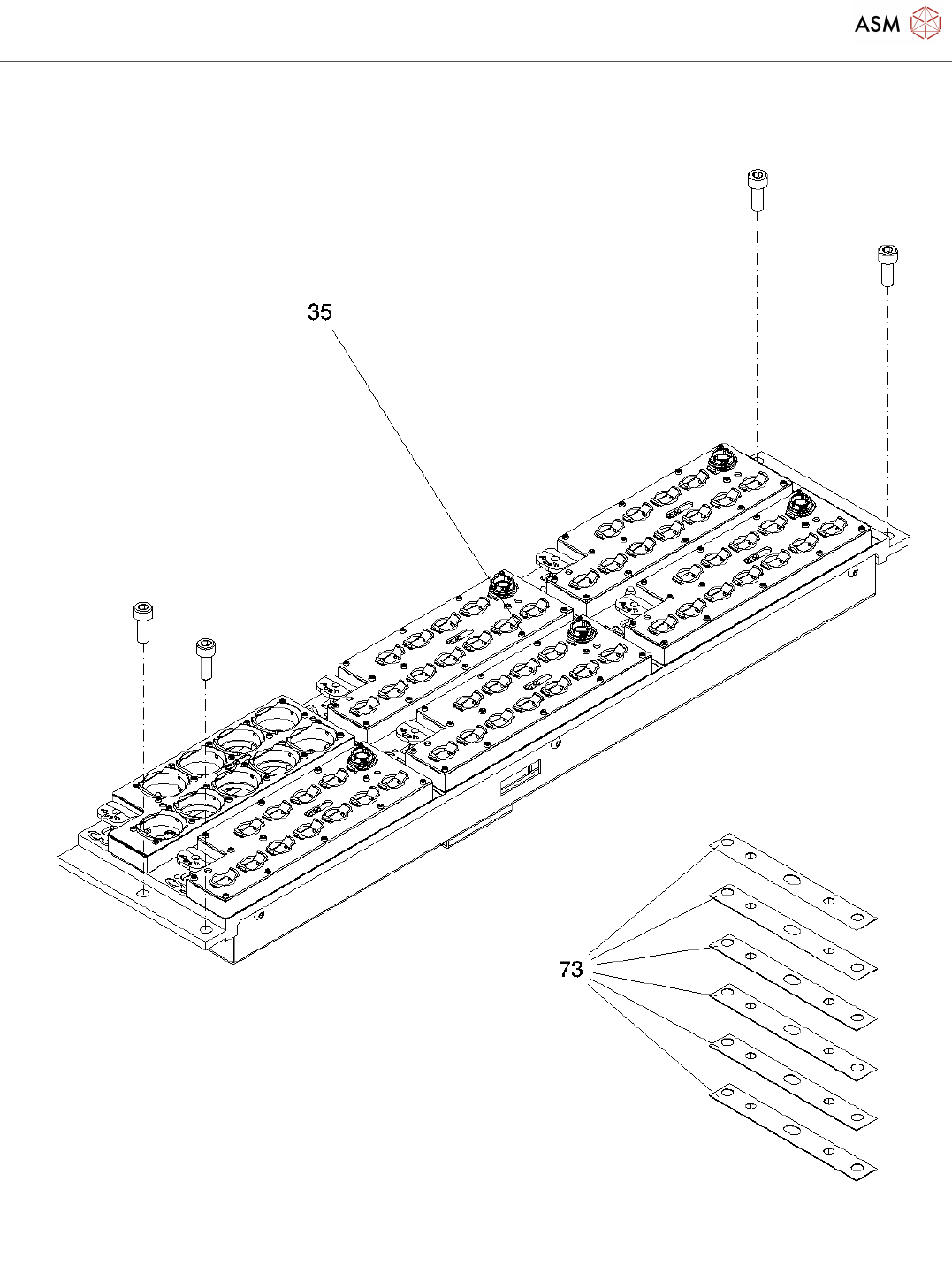 ASM

35

73