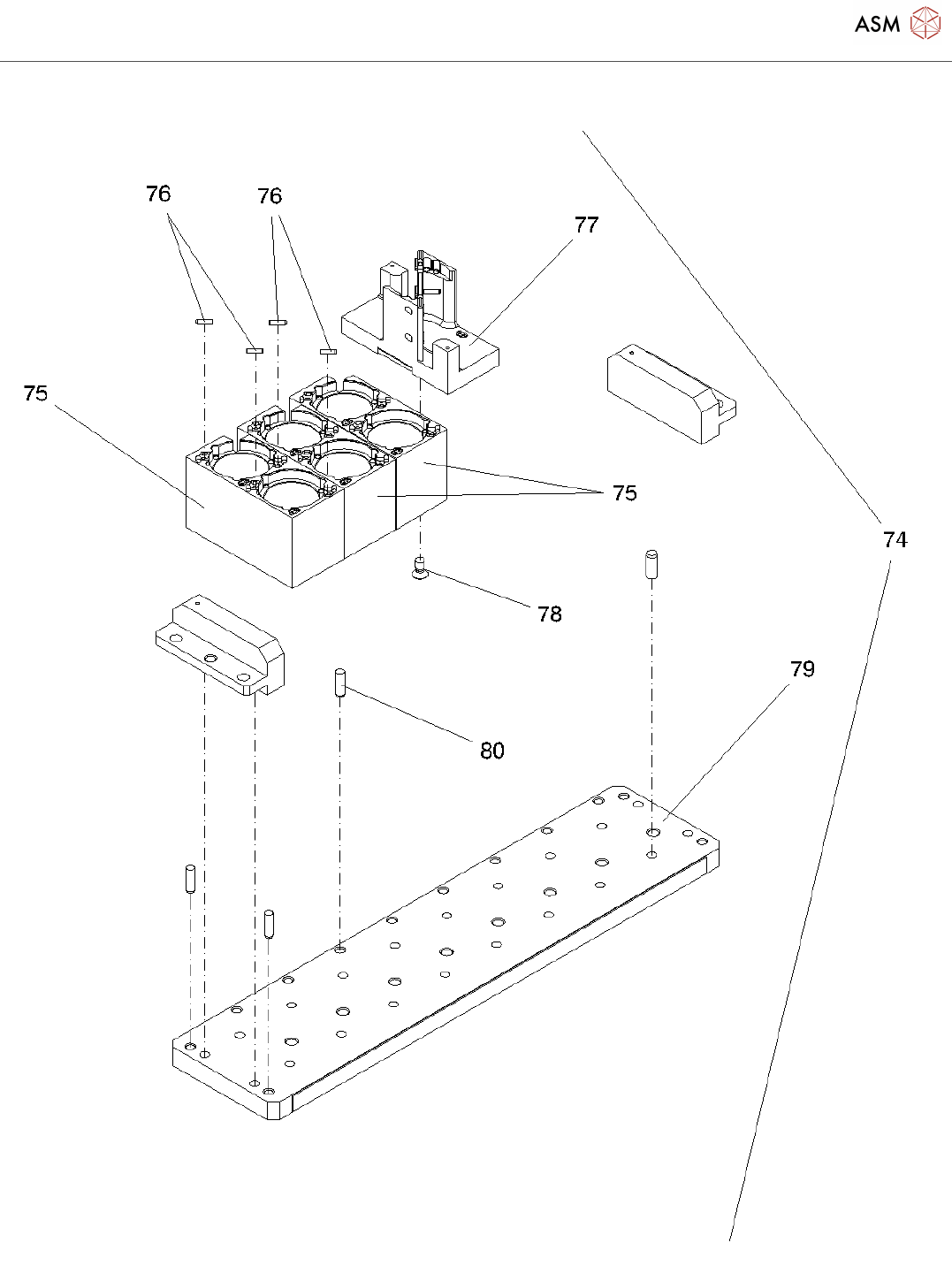 ASM

76
76
77
75
75
74
78
79
80