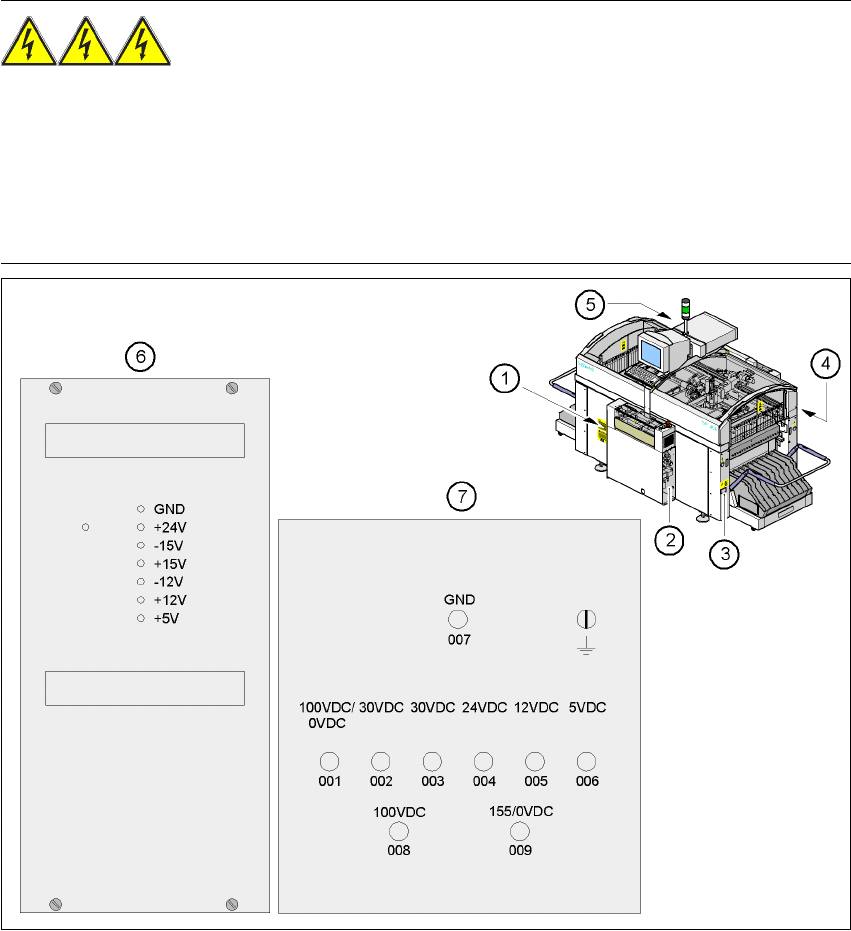 5

6

1

4

GND
+24V
-15V
+15V
-12V
+12V
+5V

7

2

3

GND
007

100VDC/ 0VDC 30VDC 30VDC 24VDC 12VDC 5VDC

001 002 003 004 005 006

100VDC
008

155/0VDC
009