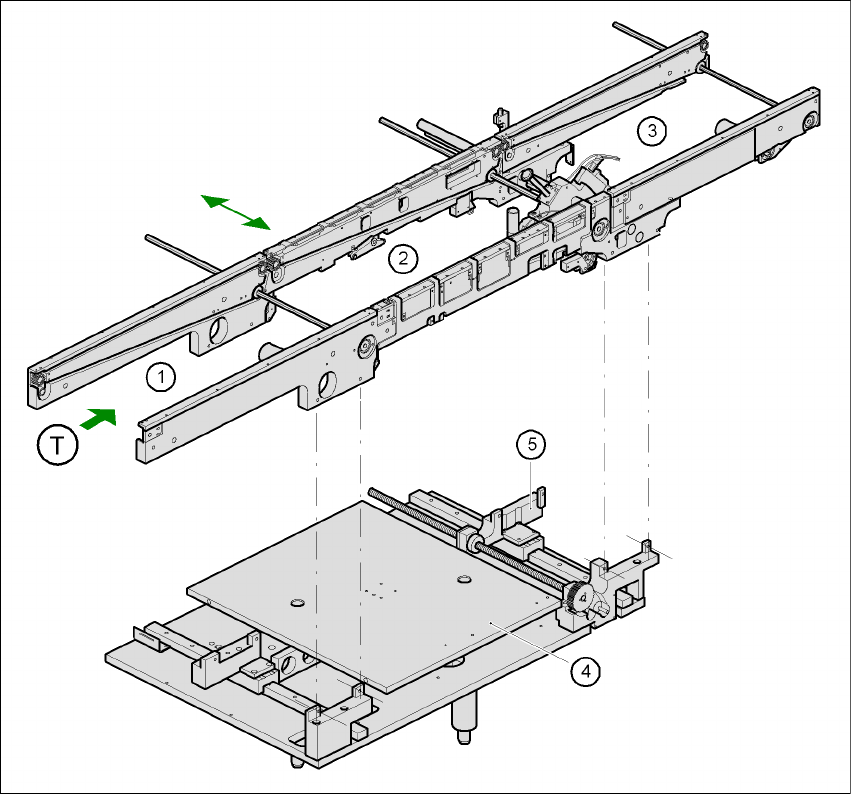 3

2

1

T

5

4