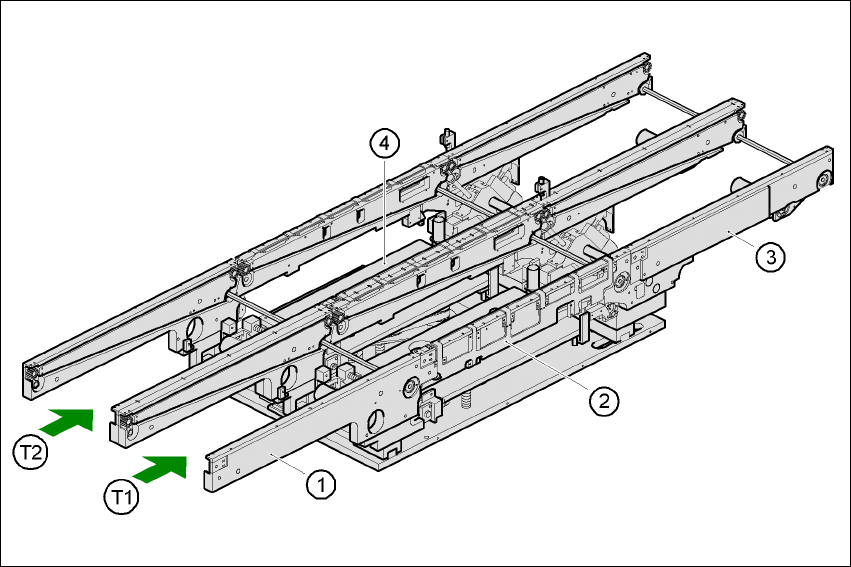 4
3
2
T2
T1
1