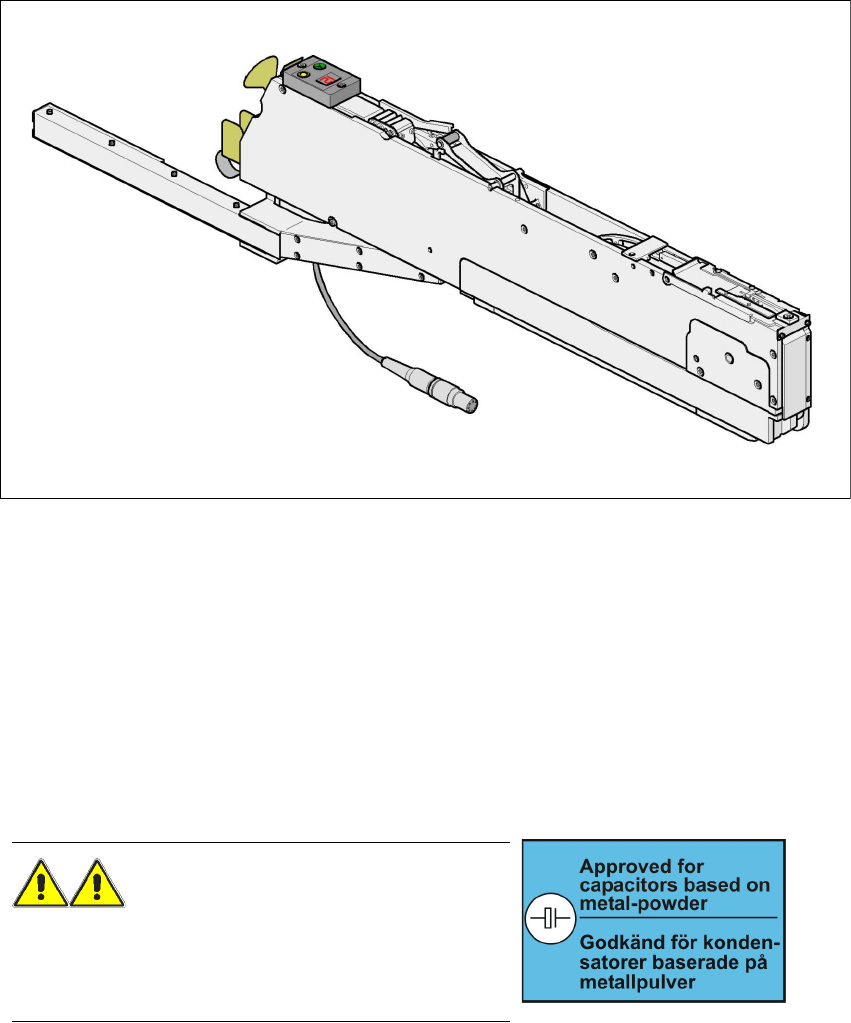 Approved for capacitors based on metal-powder

Godkänd för kondensatorer baserade på metallpulver