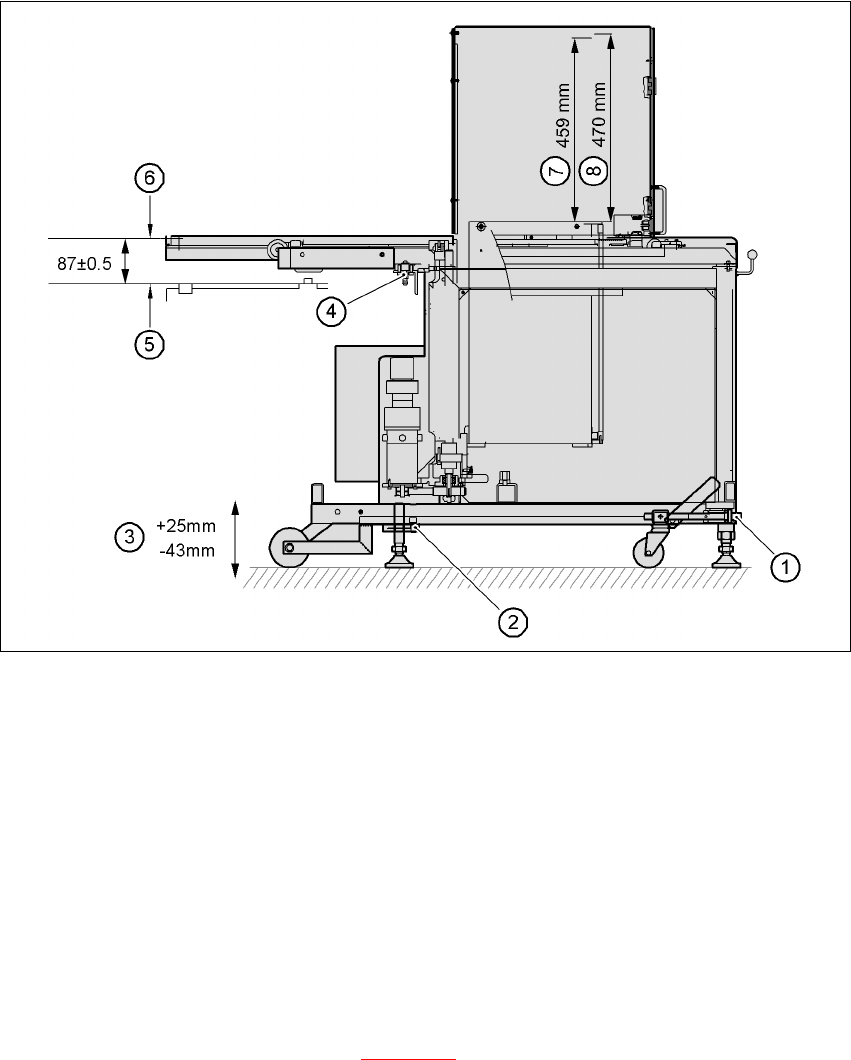 7
459 mm
8
470 mm
6
87±0.5
4
5
3
+25mm
-43mm
2
1