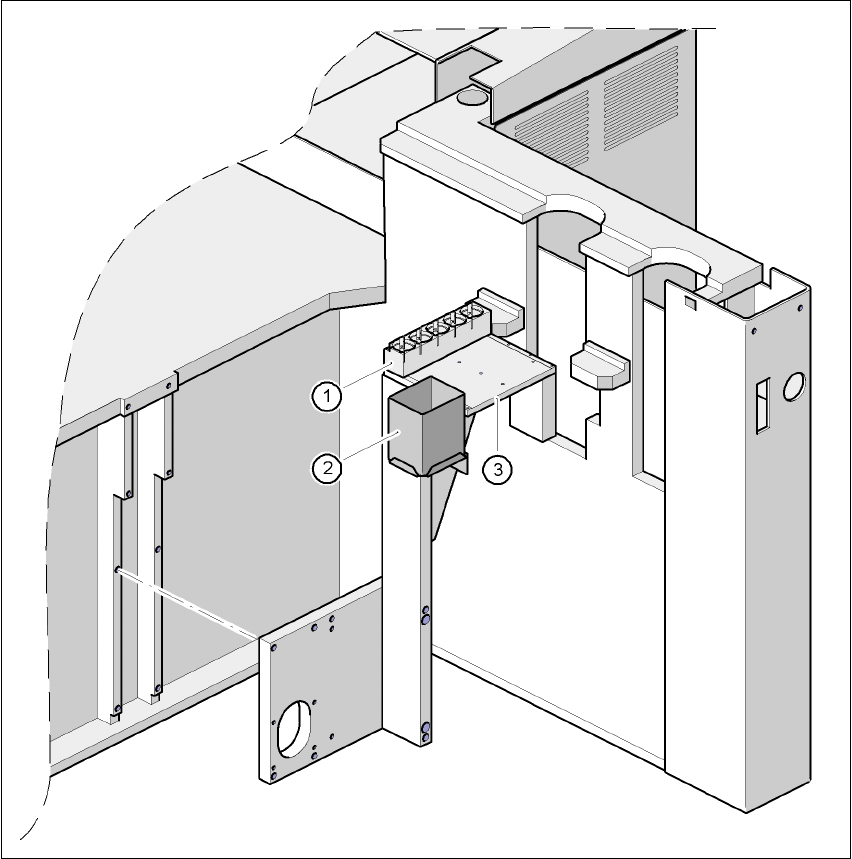 1
2
3