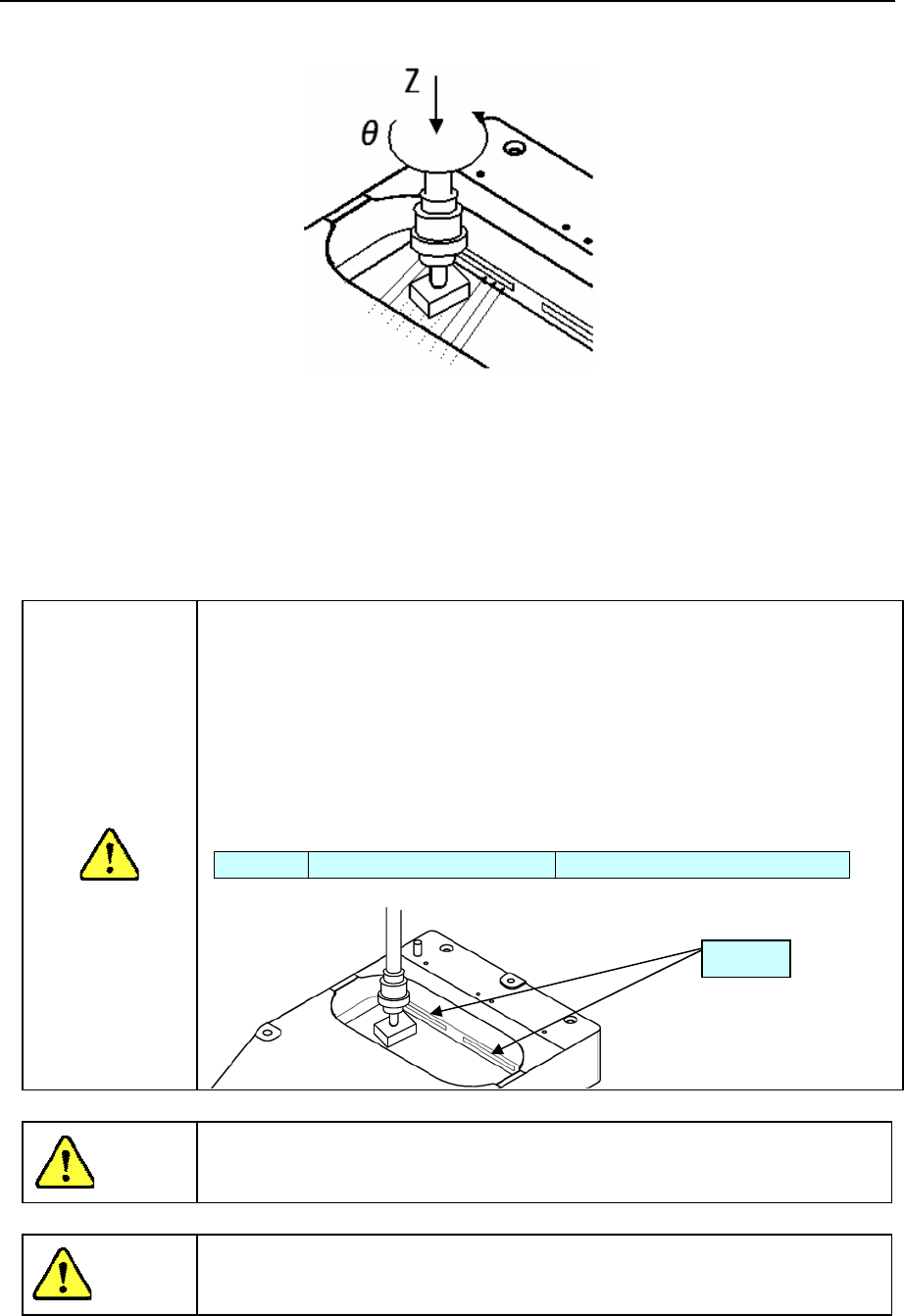 Z

$\theta$