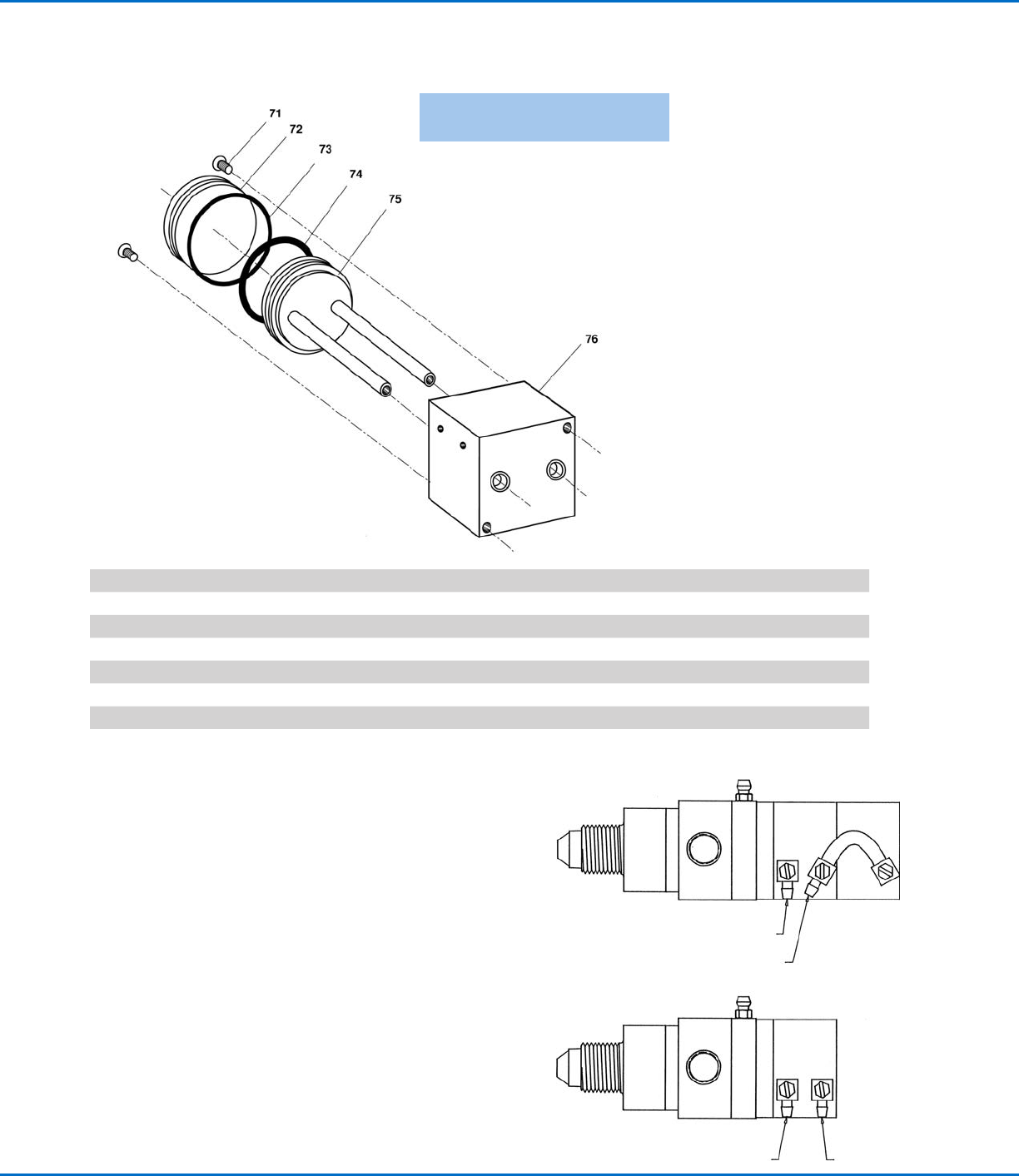 71
72
73
74
75
76