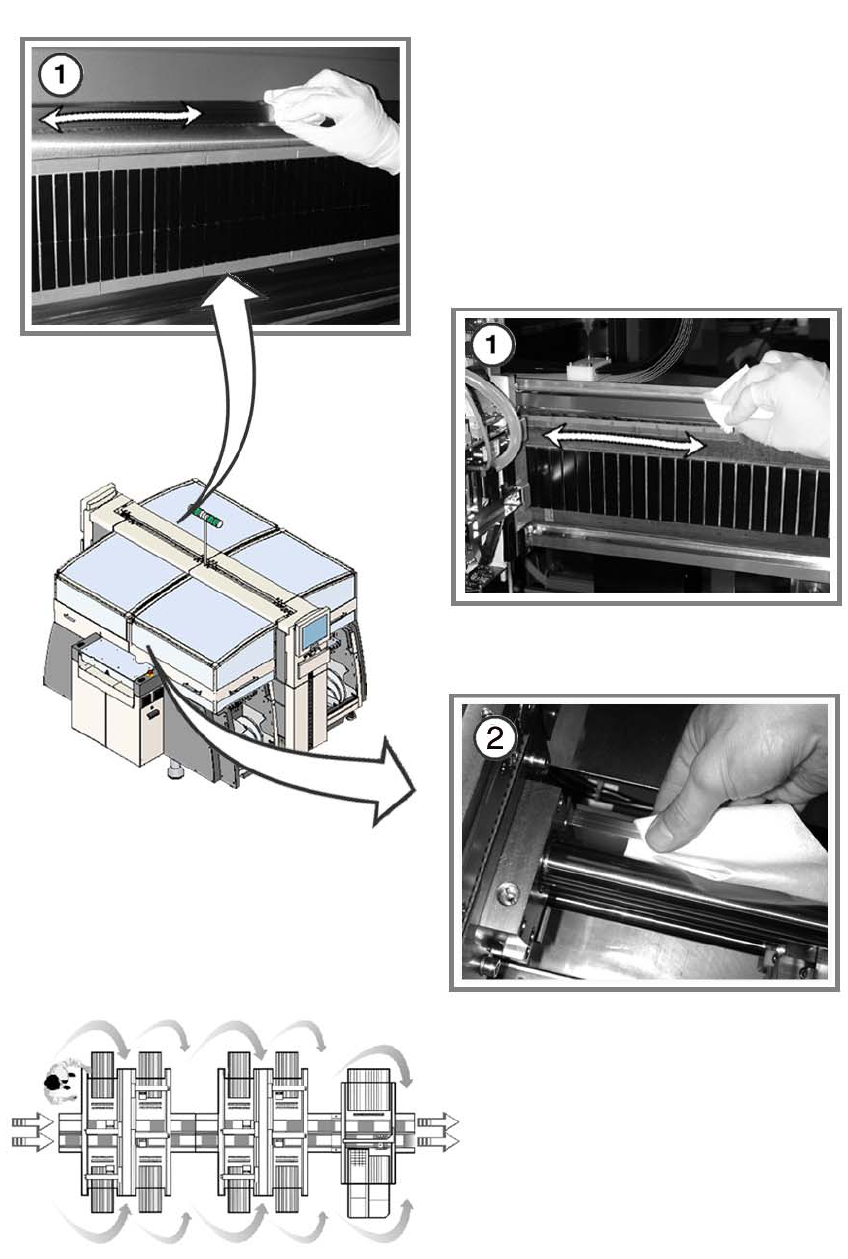 1

1

2