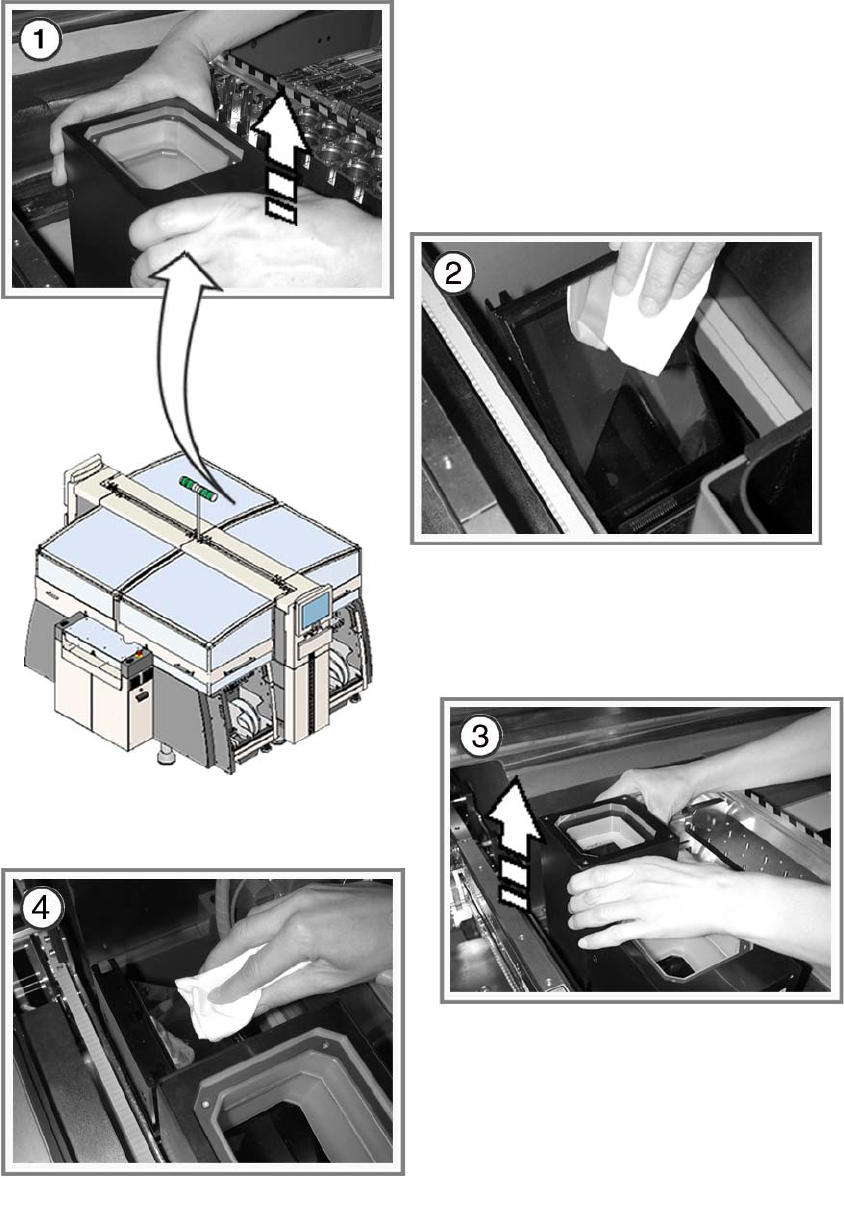 1

2

3

4