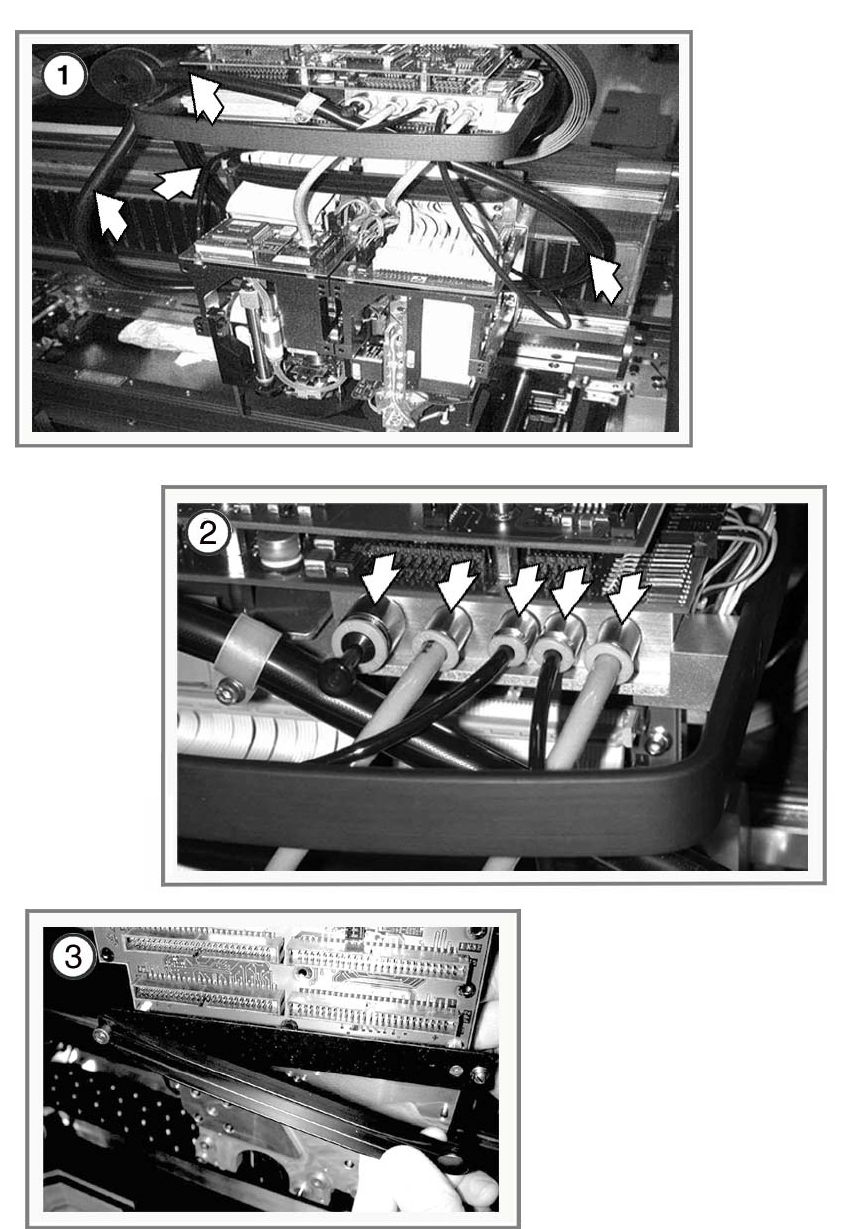 1

2

3