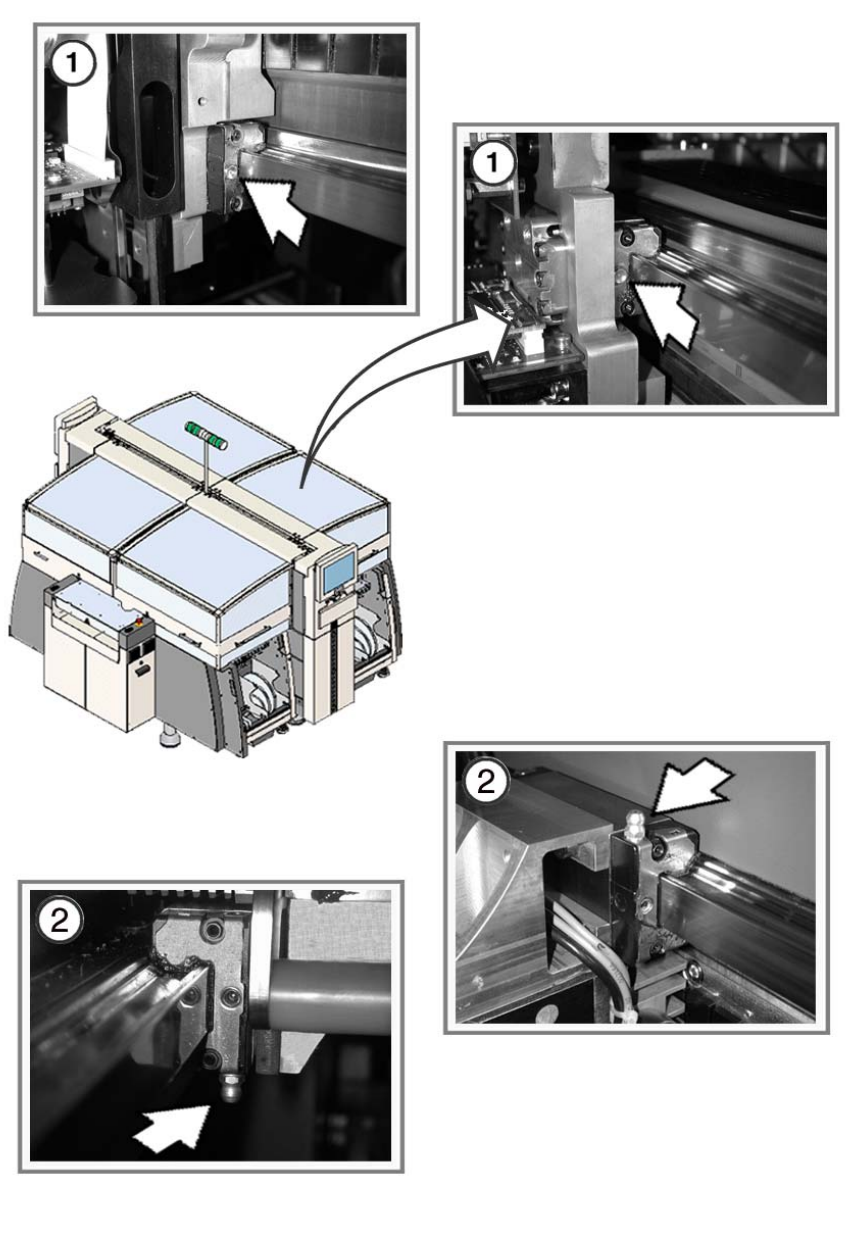 1

1

2

2