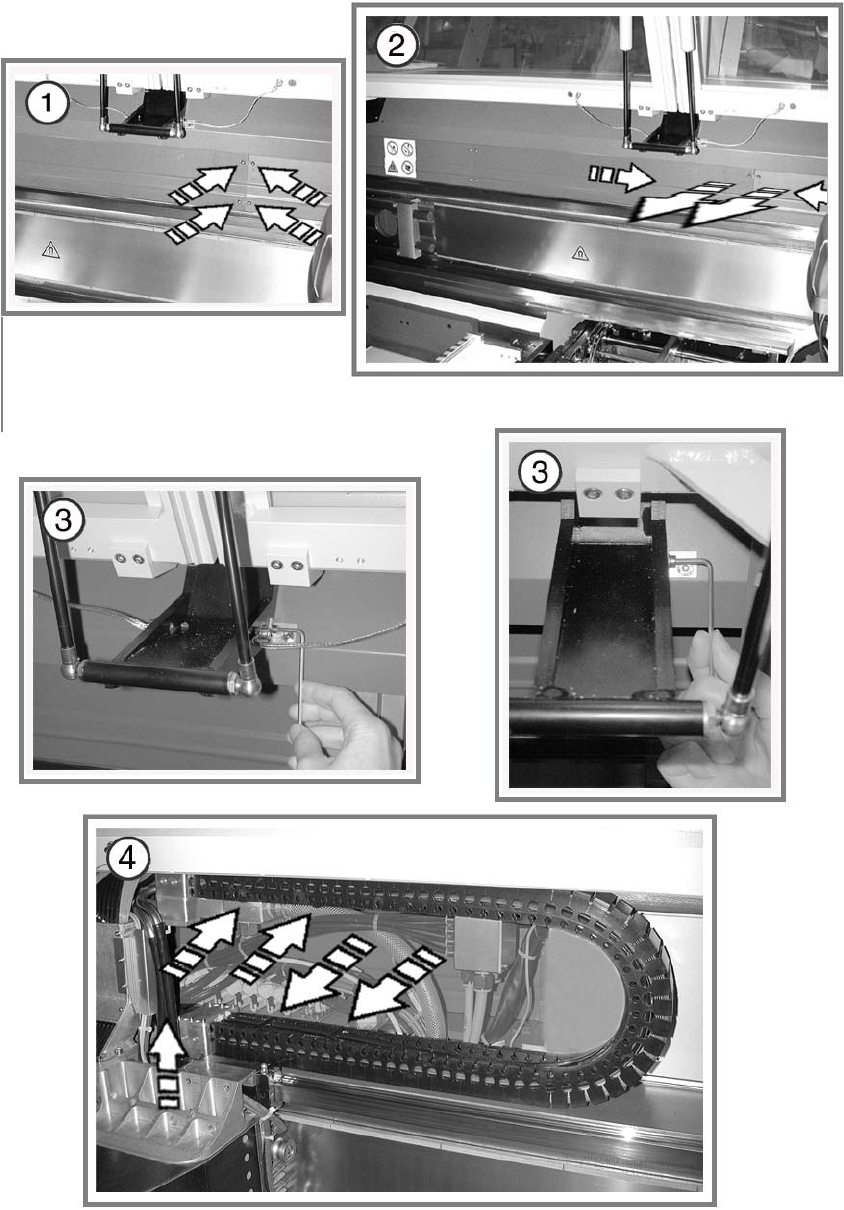 1

2

3

3

4