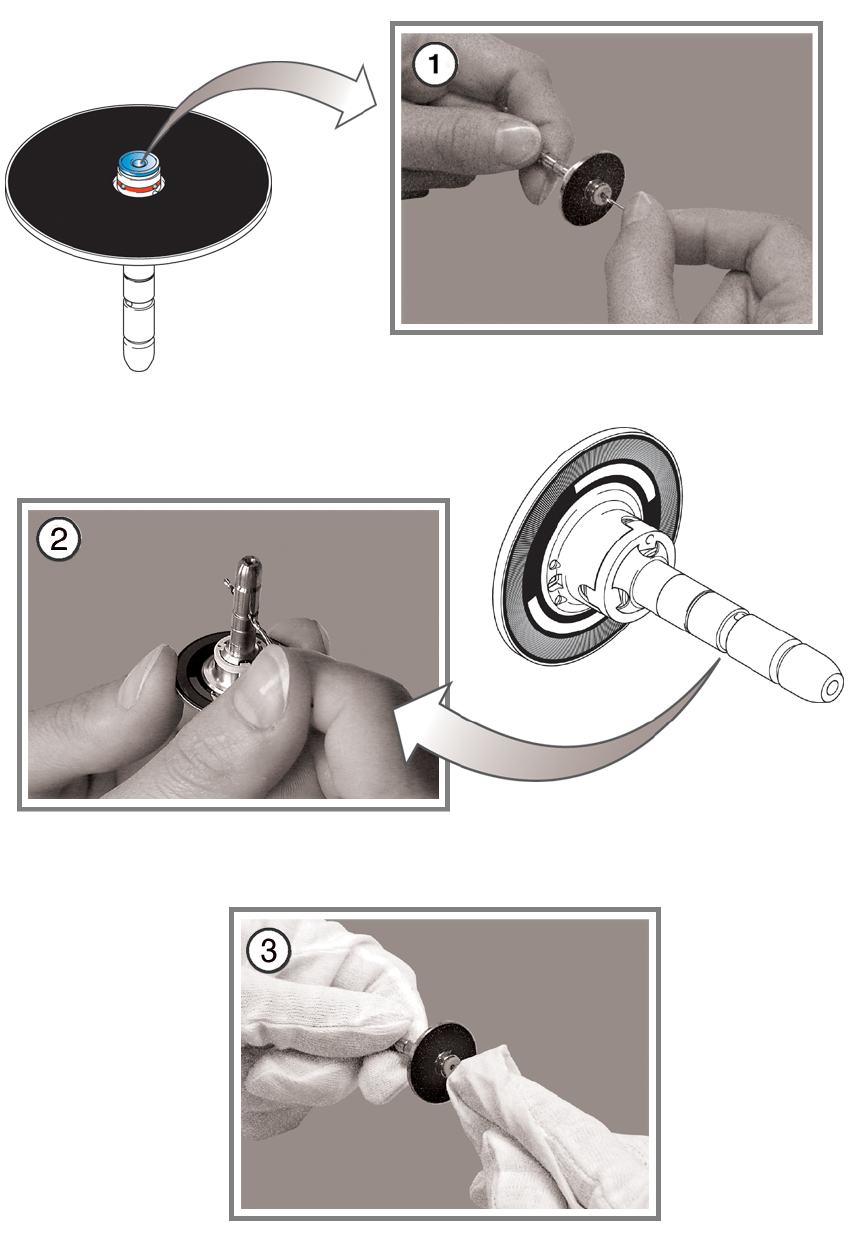 1

2

3