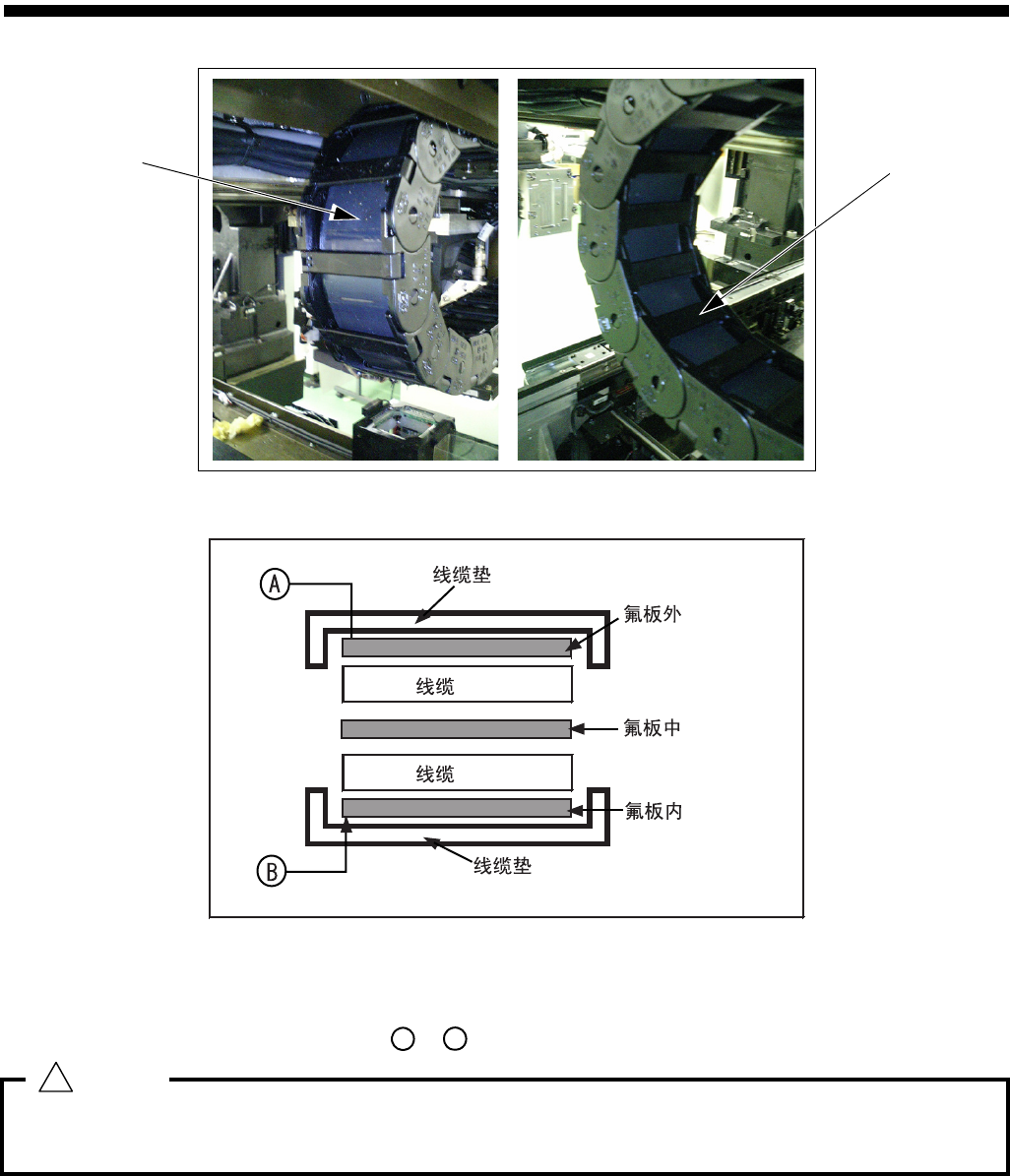 A

线缆垫

氟板外

线缆

氟板中

线缆

氟板内

B

线缆垫