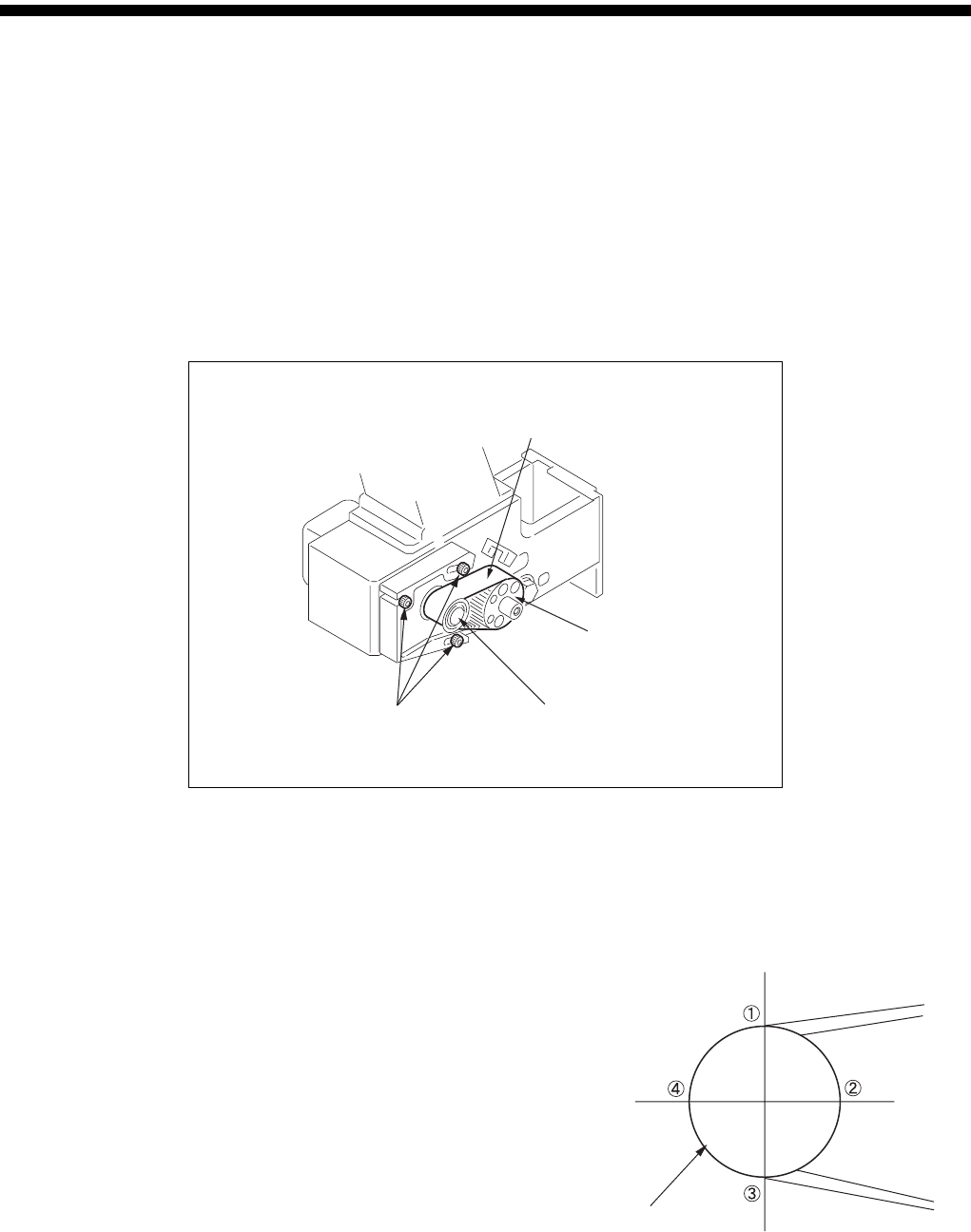 ①
②
③
④